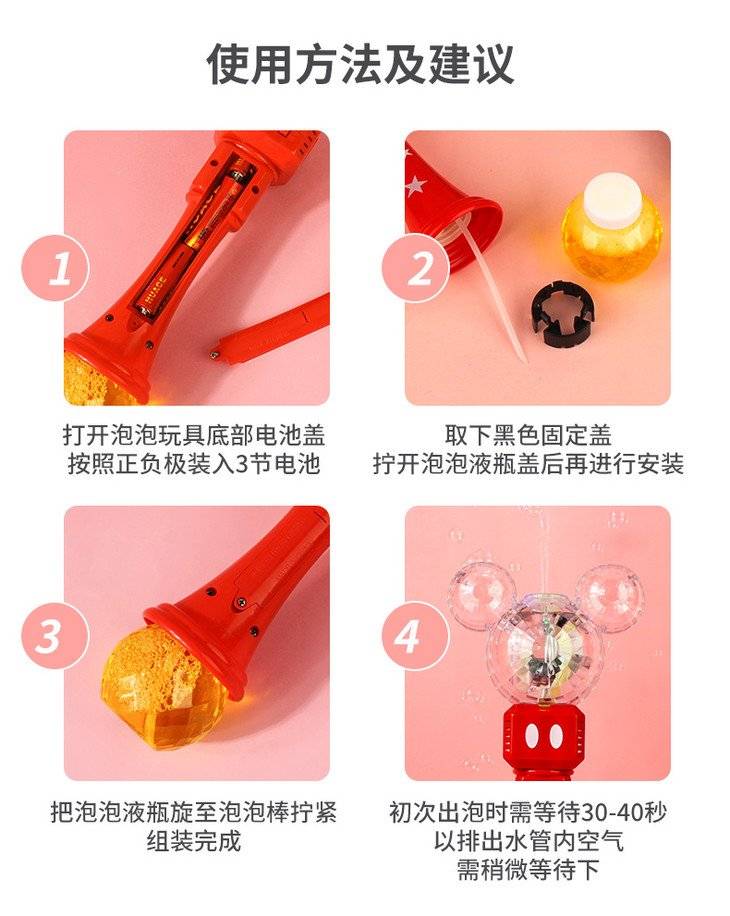 使用方法及建议

1

打开泡泡玩具底部电池盖
按照正负极装入3节电池

2

取下黑色固定盖
拧开泡泡液瓶盖后再进行安装

3

把泡泡液瓶旋至泡泡棒拧紧
组装完成

4

初次出泡时需等待30-40秒
以排出水管内空气
需稍微等待下