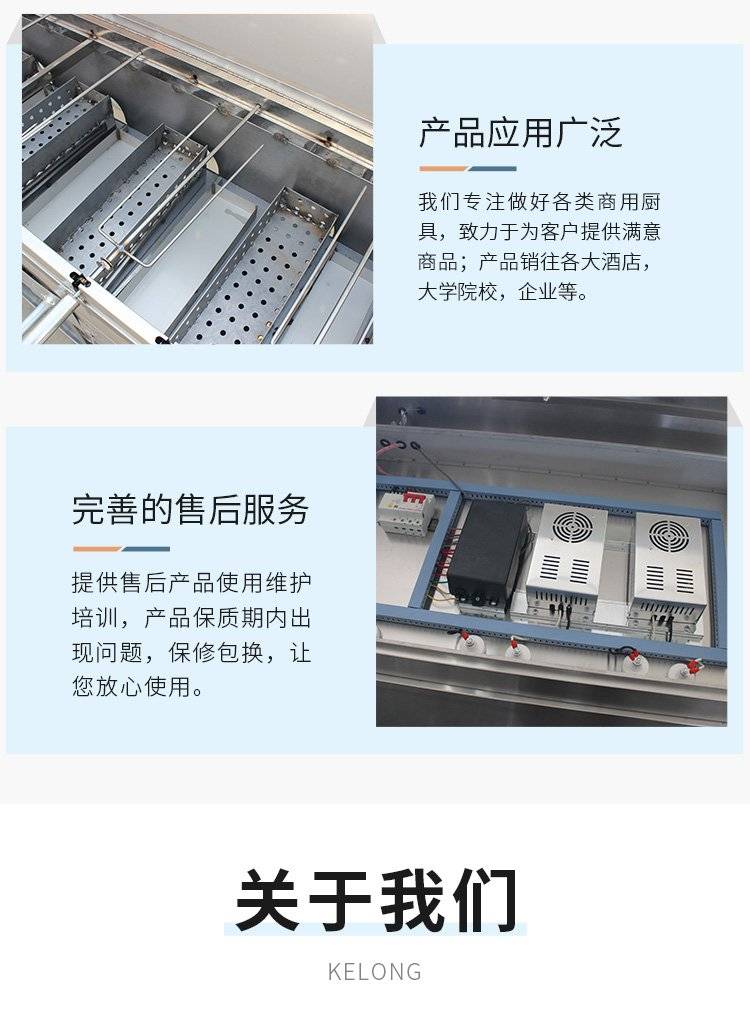 产品应用广泛

我们专注做好各类商用厨具，致力于为客户提供满意商品；产品销往各大酒店，大学院校，企业等。

完善的售后服务

提供售后产品使用维护培训，产品保质期内出现问题，保修包换，让您放心使用。

关于我们

KELONG