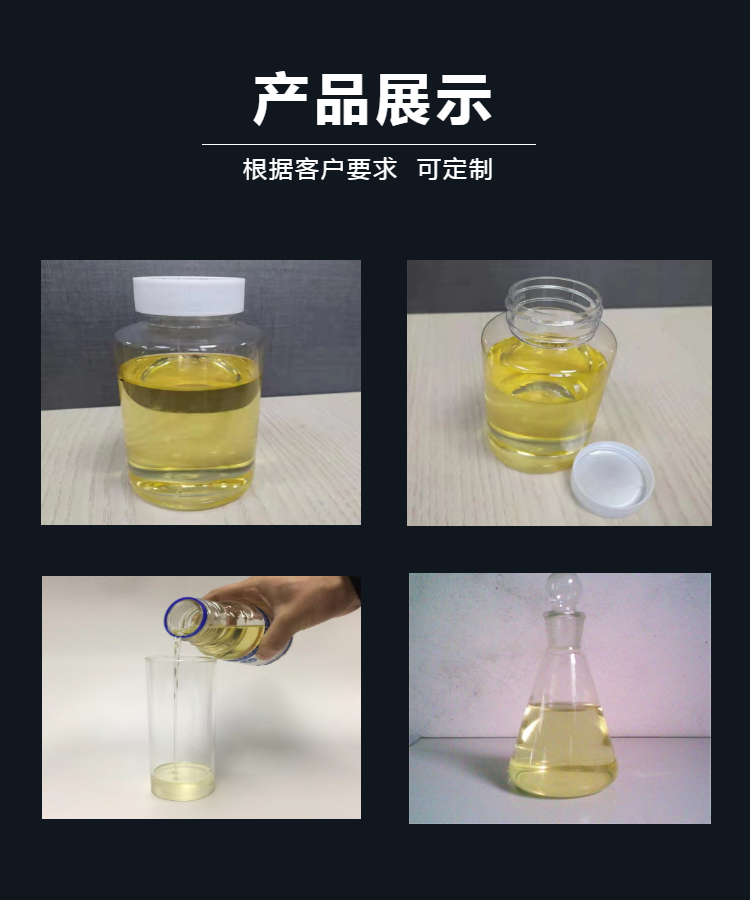 产品展示

根据客户要求 可定制