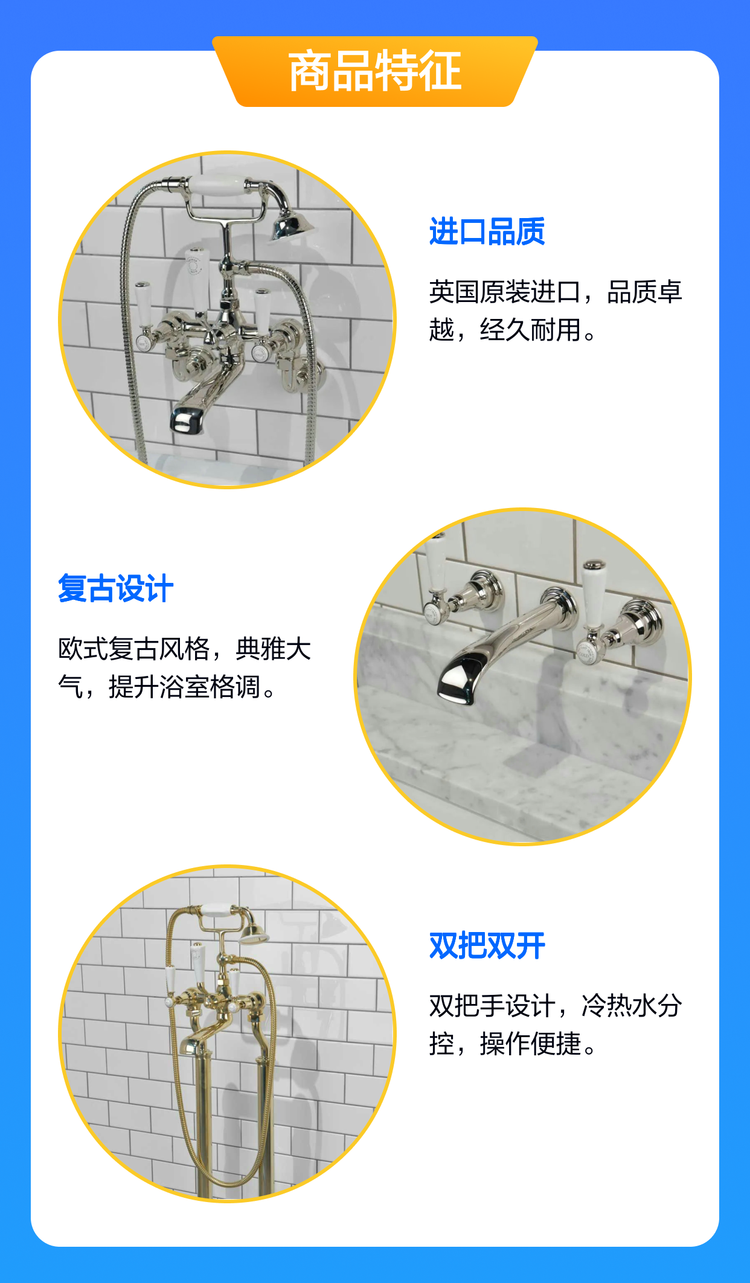 商品特征

进口品质

英国原装进口，品质卓越，经久耐用。

复古设计

欧式复古风格，典雅大气，提升浴室格调。

双把双开

双把手设计，冷热水分控，操作便捷。