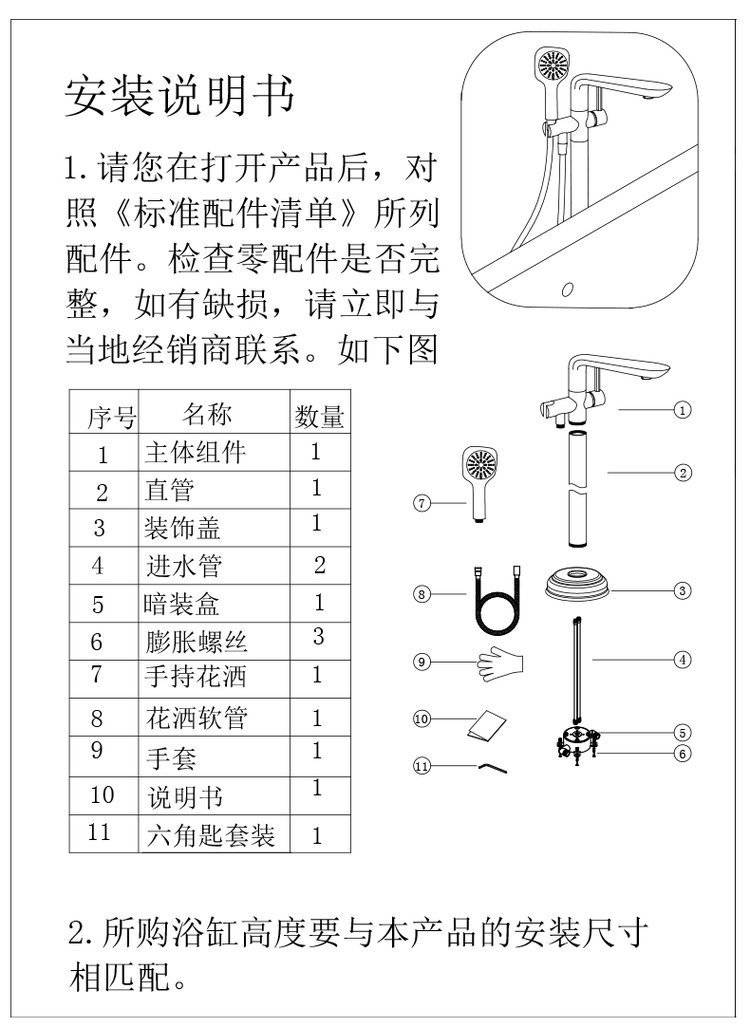 安装说明书

1.请您在打开产品后，对照《标准配件清单》所列配件。检查零配件是否完整，如有缺损，请立即与当地经销商联系。如下图

| 序号 | 名称 | 数量 |
|---|---|---|
| 1 | 主体组件 | 1 |
| 2 | 直管 | 1 |
| 3 | 装饰盖 | 1 |
| 4 | 进水管 | 2 |
| 5 | 暗装盒 | 1 |
| 6 | 膨胀螺丝 | 3 |
| 7 | 手持花洒 | 1 |
| 8 | 花洒软管 | 1 |
| 9 | 手套 | 1 |
| 10 | 说明书 | 1 |
| 11 | 六角匙套装 | 1 |

①
②
⑦
⑧
③
⑨
④
⑩
⑤
⑥
⑪

2.所购浴缸高度要与本产品的安装尺寸相匹配。