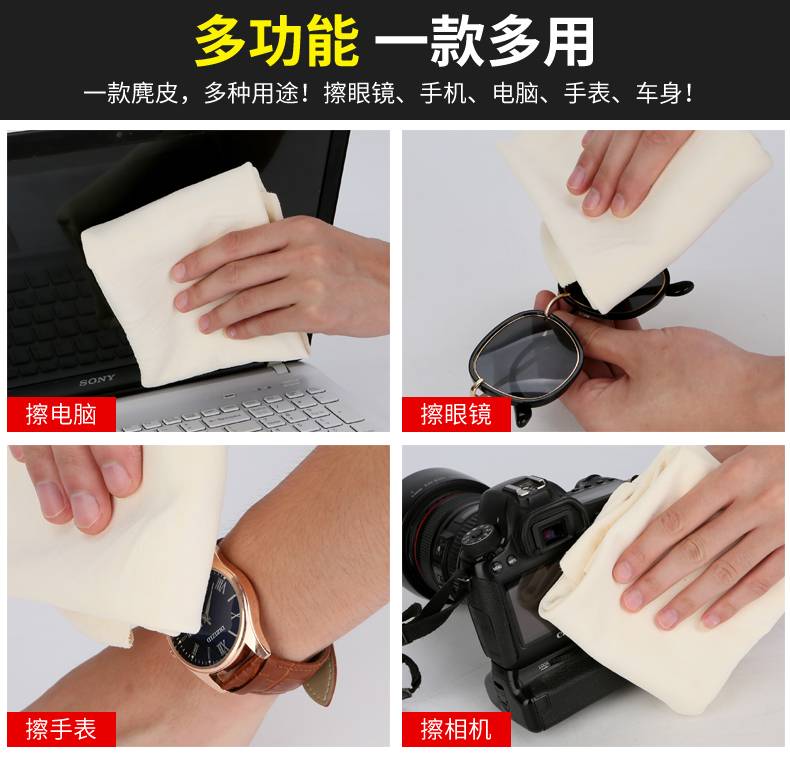 多功能 一款多用

一款麂皮，多种用途！擦眼镜、手机、电脑、手表、车身！

SONY

擦电脑

擦眼镜

擦手表

擦相机