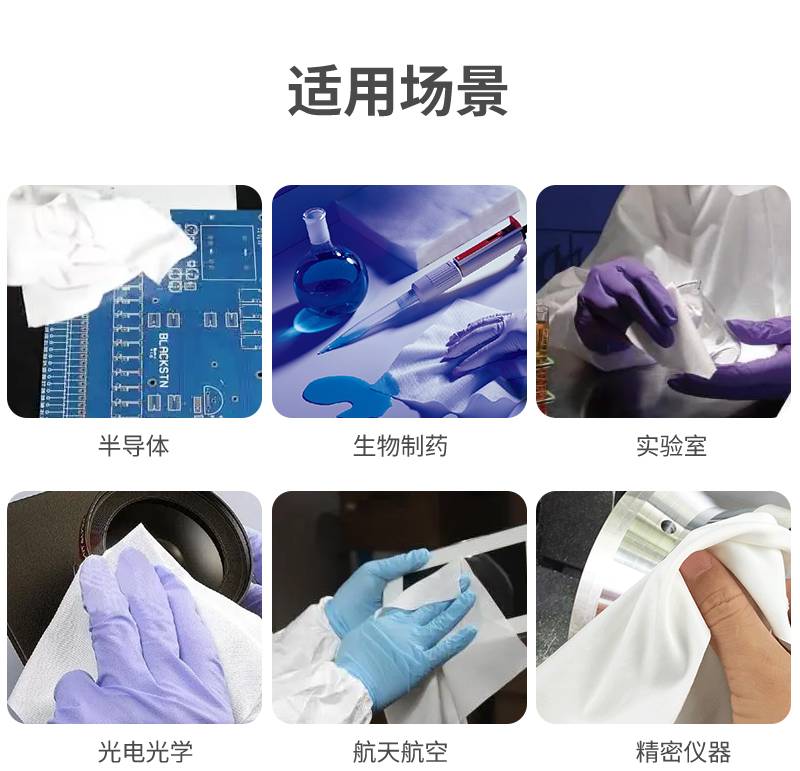 适用场景

BLACKSTN

半导体

生物制药

实验室

光电光学

航天航空

精密仪器