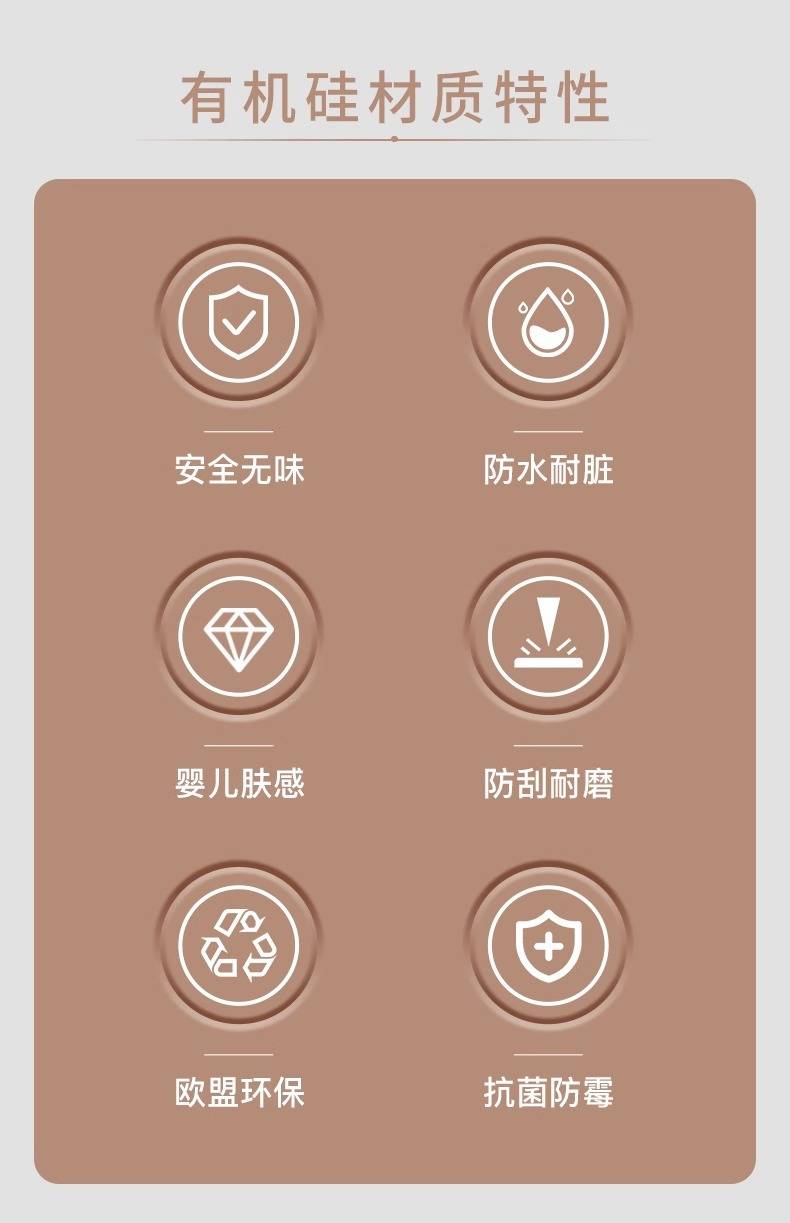 有机硅材质特性

安全无味

防水耐脏

婴儿肤感

防刮耐磨

欧盟环保

抗菌防霉