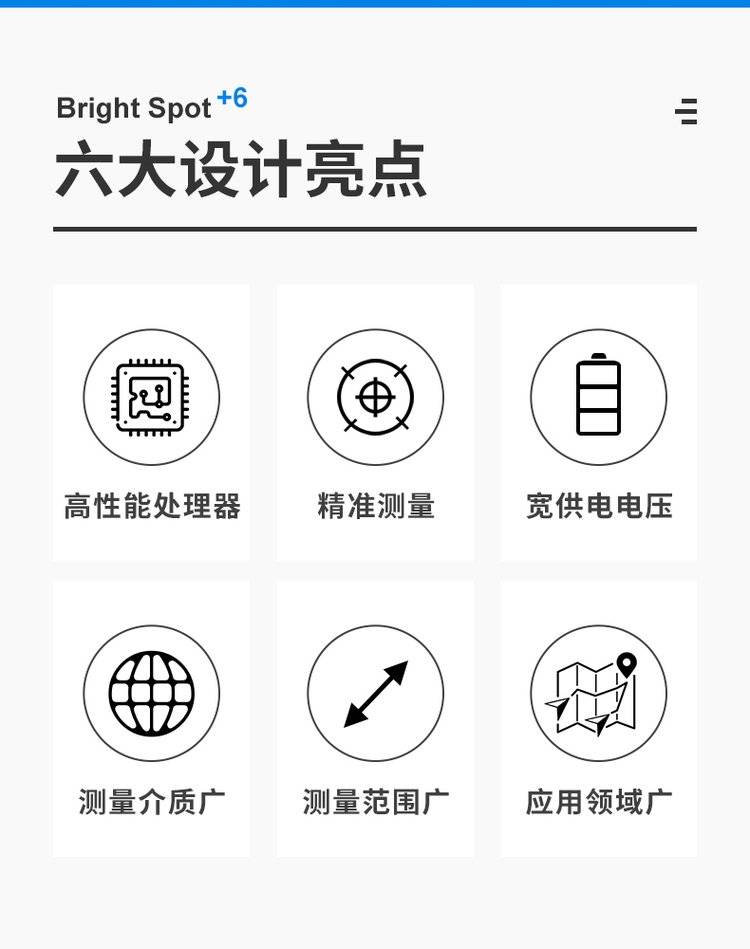 Bright Spot +6

六大设计亮点

高性能处理器

精准测量

宽供电电压

测量介质广

测量范围广

应用领域广