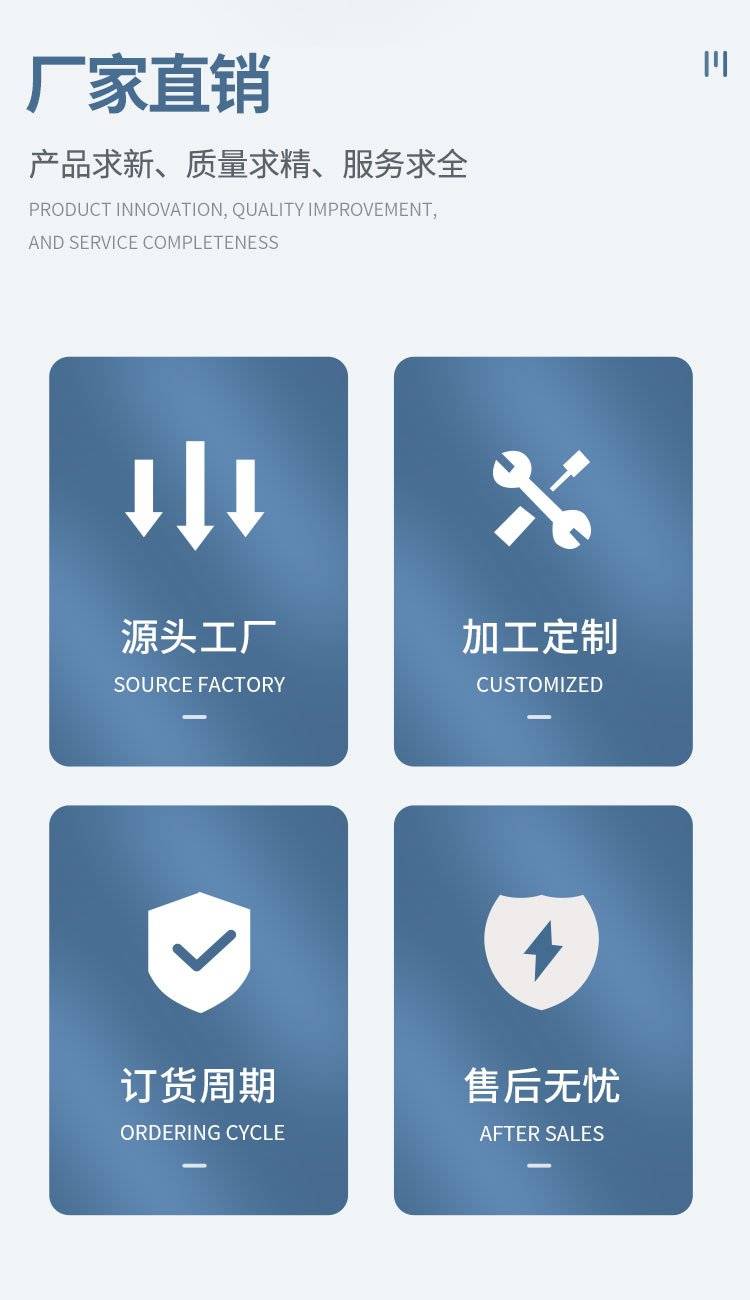 厂家直销

产品求新、质量求精、服务求全

PRODUCT INNOVATION, QUALITY IMPROVEMENT, AND SERVICE COMPLETENESS

源头工厂
SOURCE FACTORY

加工定制
CUSTOMIZED

订货周期
ORDERING CYCLE

售后无忧
AFTER SALES