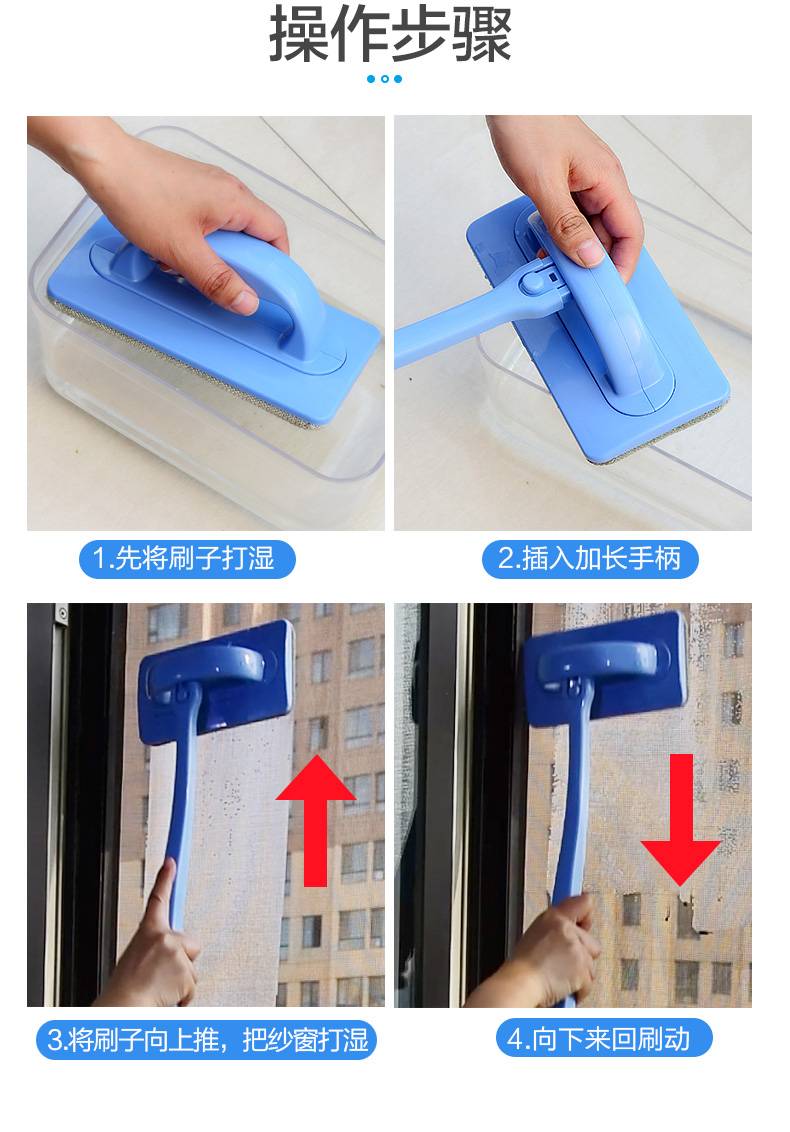 操作步骤

1.先将刷子打湿

2.插入加长手柄

3.将刷子向上推，把纱窗打湿

4.向下来回刷动