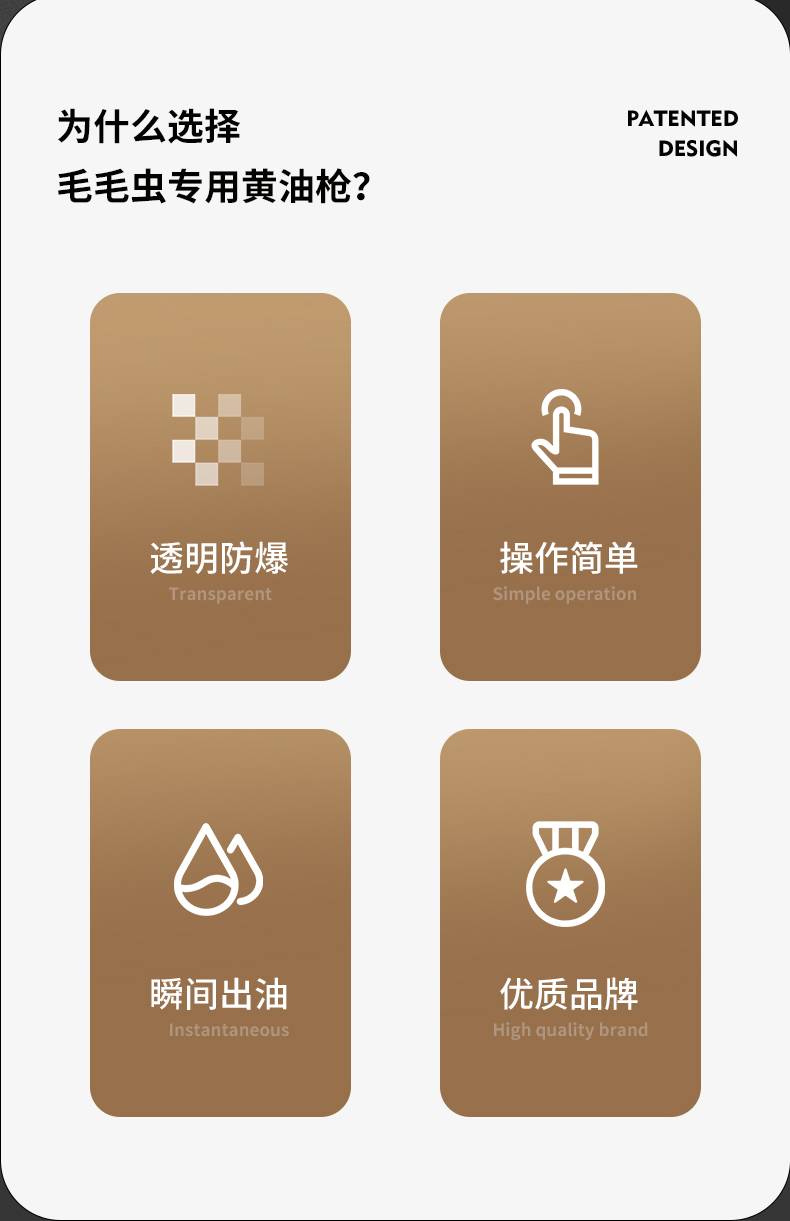 为什么选择
毛毛虫专用黄油枪?

PATENTED
DESIGN

透明防爆
Transparent

操作简单
Simple operation

瞬间出油
Instantaneous

优质品牌
High quality brand