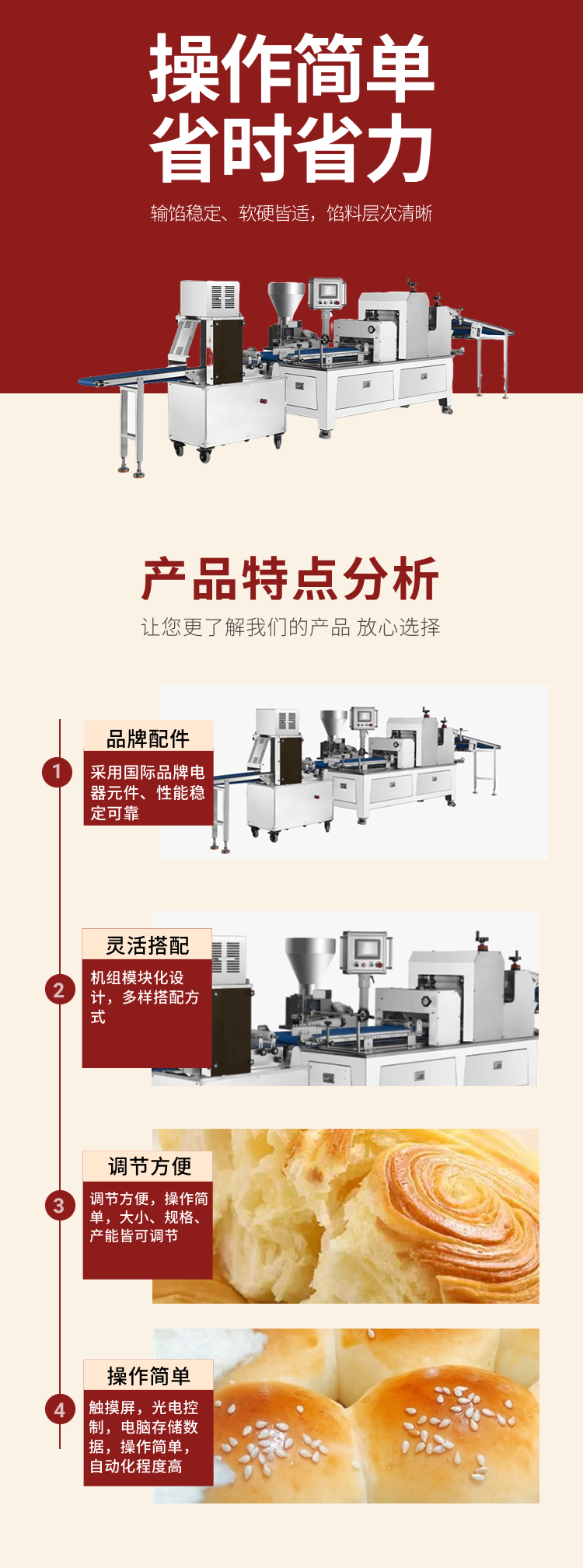 操作简单
省时省力

输馅稳定、软硬皆适，馅料层次清晰

产品特点分析

让您更了解我们的产品 放心选择

1
品牌配件
采用国际品牌电器元件、性能稳定可靠

2
灵活搭配
机组模块化设计，多样搭配方式

3
调节方便
调节方便，操作简单，大小、规格、产能皆可调节

4
操作简单
触摸屏，光电控制，电脑存储数据，操作简单，自动化程度高