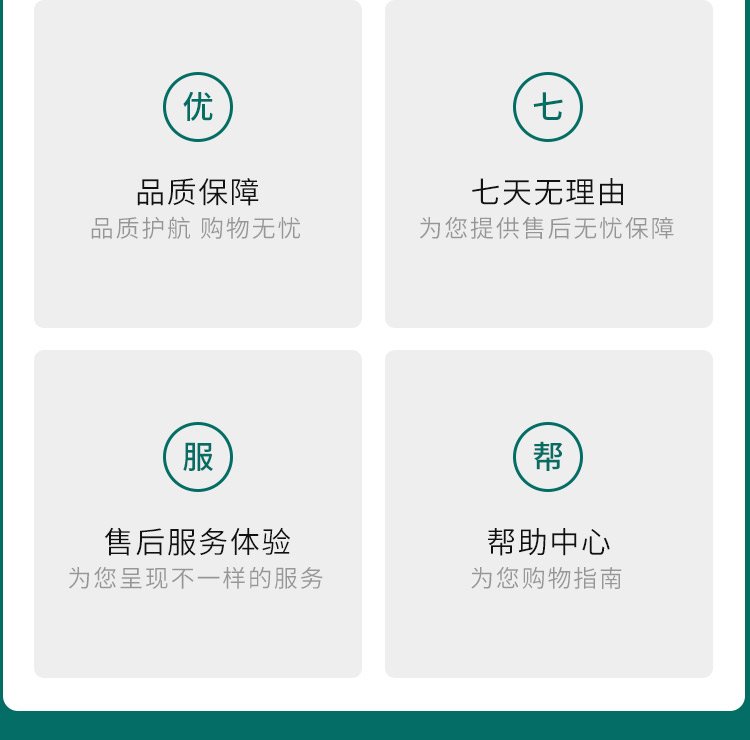 优

品质保障

品质护航 购物无忧

七

七天无理由

为您提供售后无忧保障

服

售后服务体验

为您呈现不一样的服务

帮

帮助中心

为您购物指南