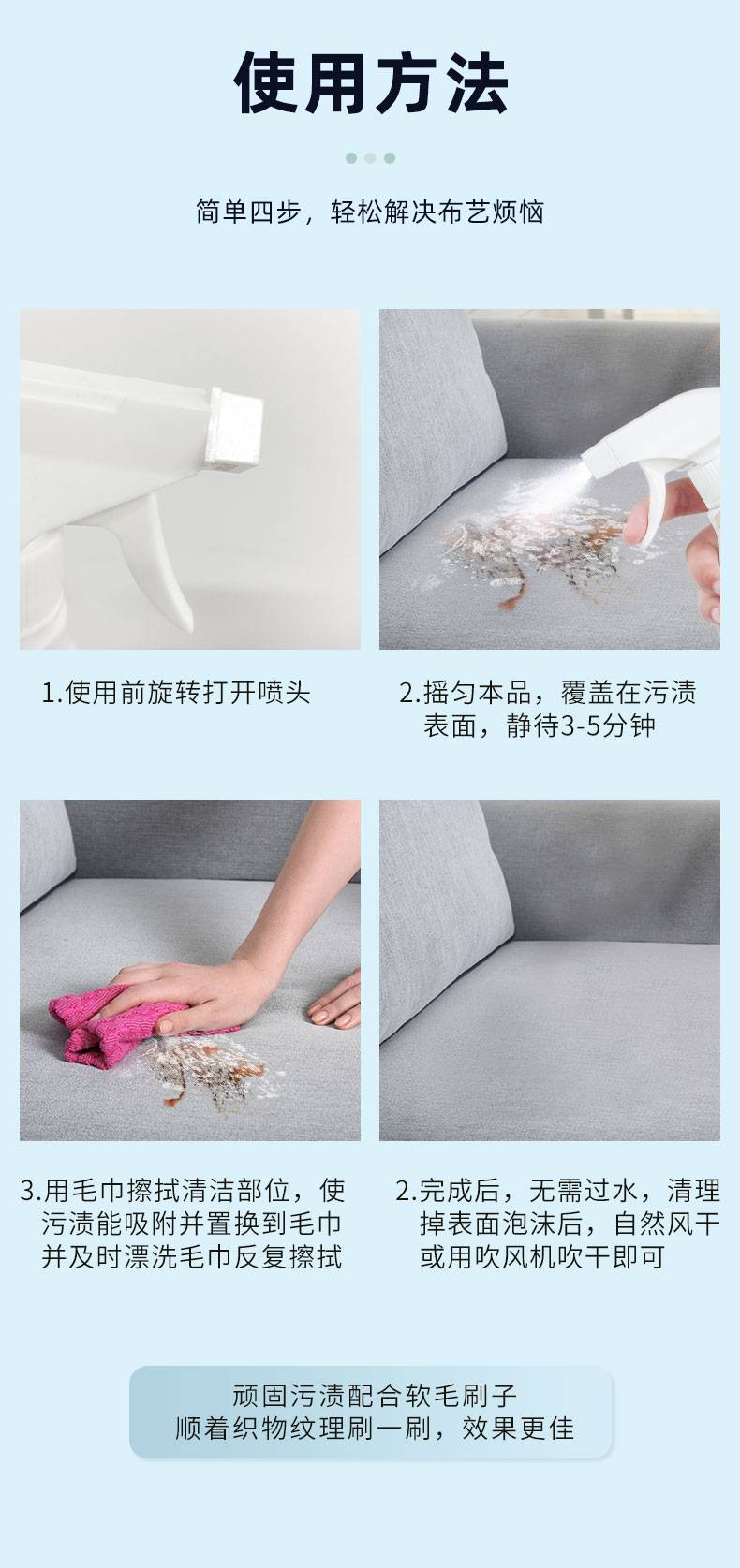 使用方法

简单四步，轻松解决布艺烦恼

1.使用前旋转打开喷头

2.摇匀本品，覆盖在污渍表面，静待3-5分钟

3.用毛巾擦拭清洁部位，使污渍能吸附并置换到毛巾并及时漂洗毛巾反复擦拭

2.完成后，无需过水，清理掉表面泡沫后，自然风干或用吹风机吹干即可

顽固污渍配合软毛刷子
顺着织物纹理刷一刷，效果更佳