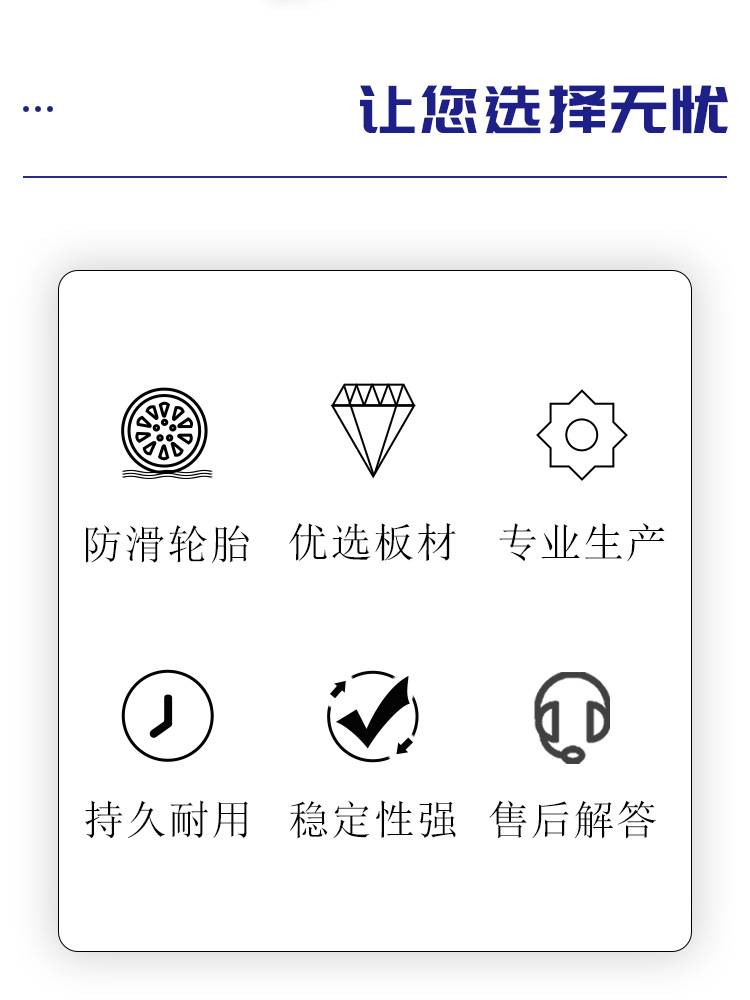 ...

让您选择无忧

防滑轮胎

优选板材

专业生产

持久耐用

稳定性强

售后解答