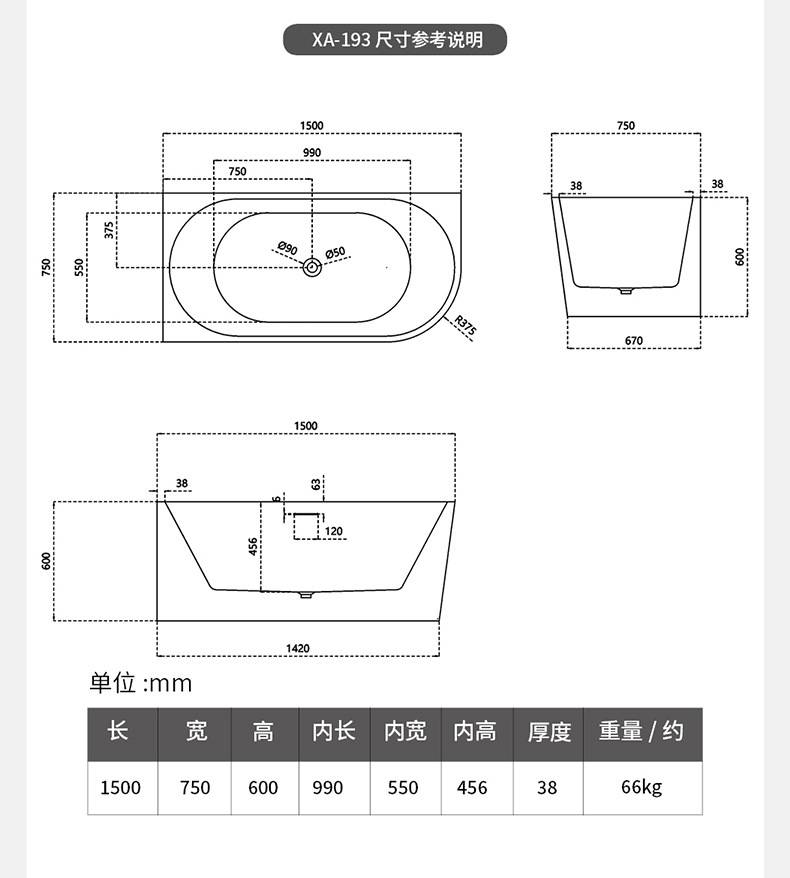 XA-193 尺寸参考说明

1500
990
750
750
550
375
Ø90
Ø50
R375

750
38
38
600
670

1500
38
63
5
120
456
600
1420

单位 :mm

| 长 | 宽 | 高 | 内长 | 内宽 | 内高 | 厚度 | 重量 / 约 |
|---|---|---|---|---|---|---|---|
| 1500 | 750 | 600 | 990 | 550 | 456 | 38 | 66kg |