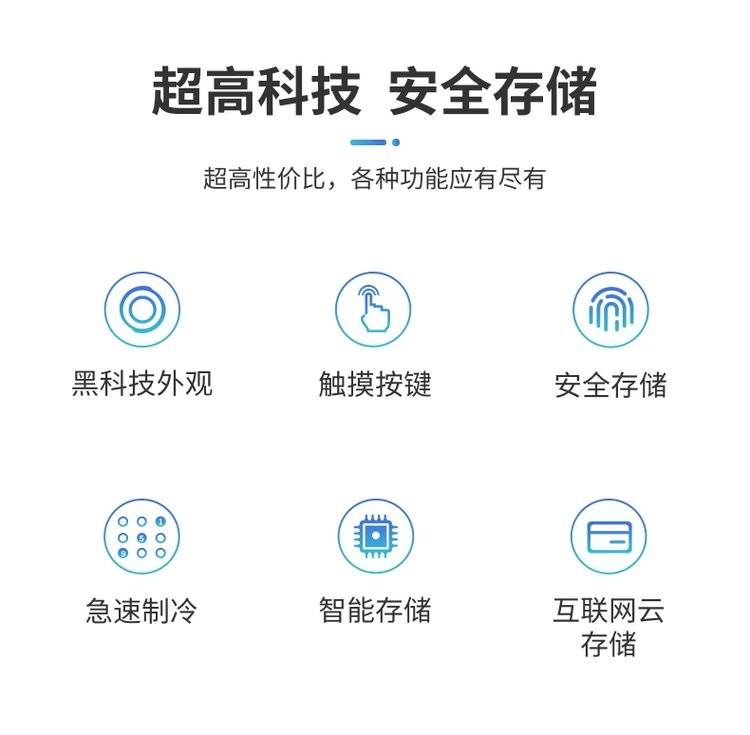 超高科技 安全存储

超高性价比，各种功能应有尽有

黑科技外观

触摸按键

安全存储

急速制冷

智能存储

互联网云
存储