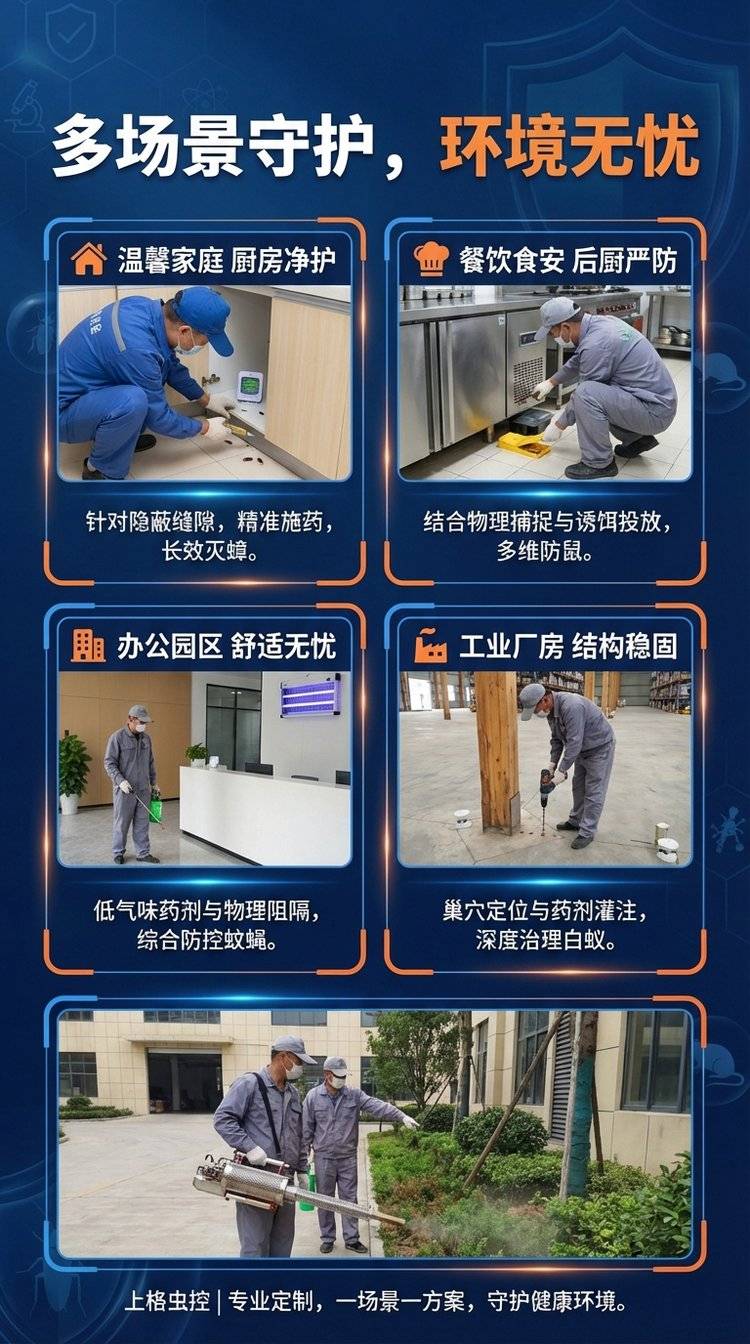 多场景守护，环境无忧

温馨家庭 厨房净护

针对隐蔽缝隙，精准施药，长效灭蟑。

餐饮食安 后厨严防

结合物理捕捉与诱饵投放，多维防鼠。

办公园区 舒适无忧

低气味药剂与物理阻隔，综合防控蚊蝇。

工业厂房 结构稳固

巢穴定位与药剂灌注，深度治理白蚁。

上格虫控 | 专业定制，一场景一方案，守护健康环境。