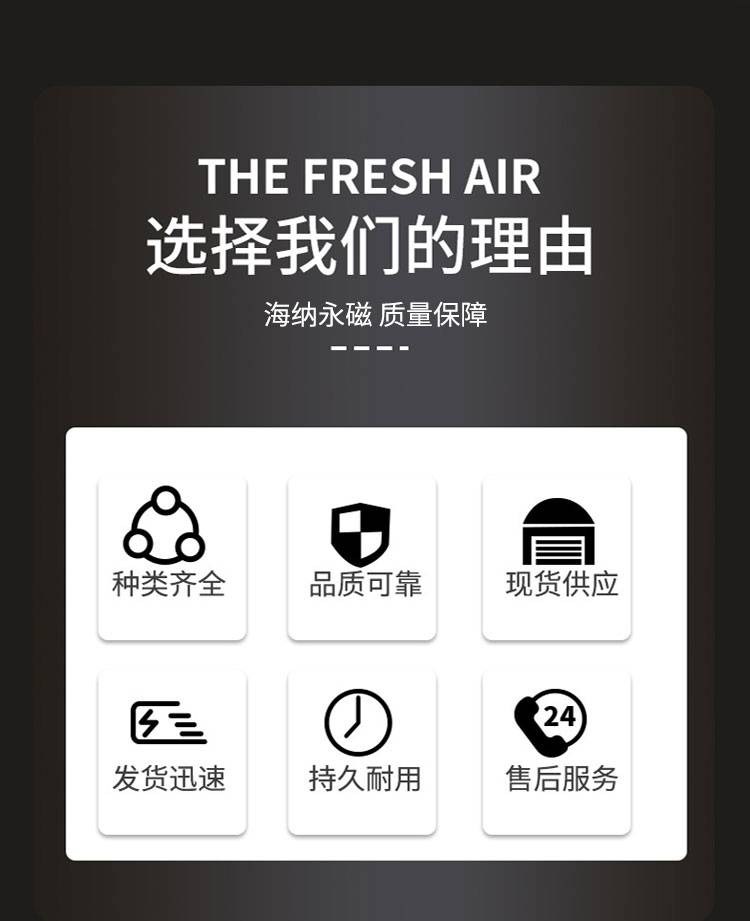 THE FRESH AIR
选择我们的理由

海纳永磁 质量保障

种类齐全

品质可靠

现货供应

发货迅速

持久耐用

24

售后服务