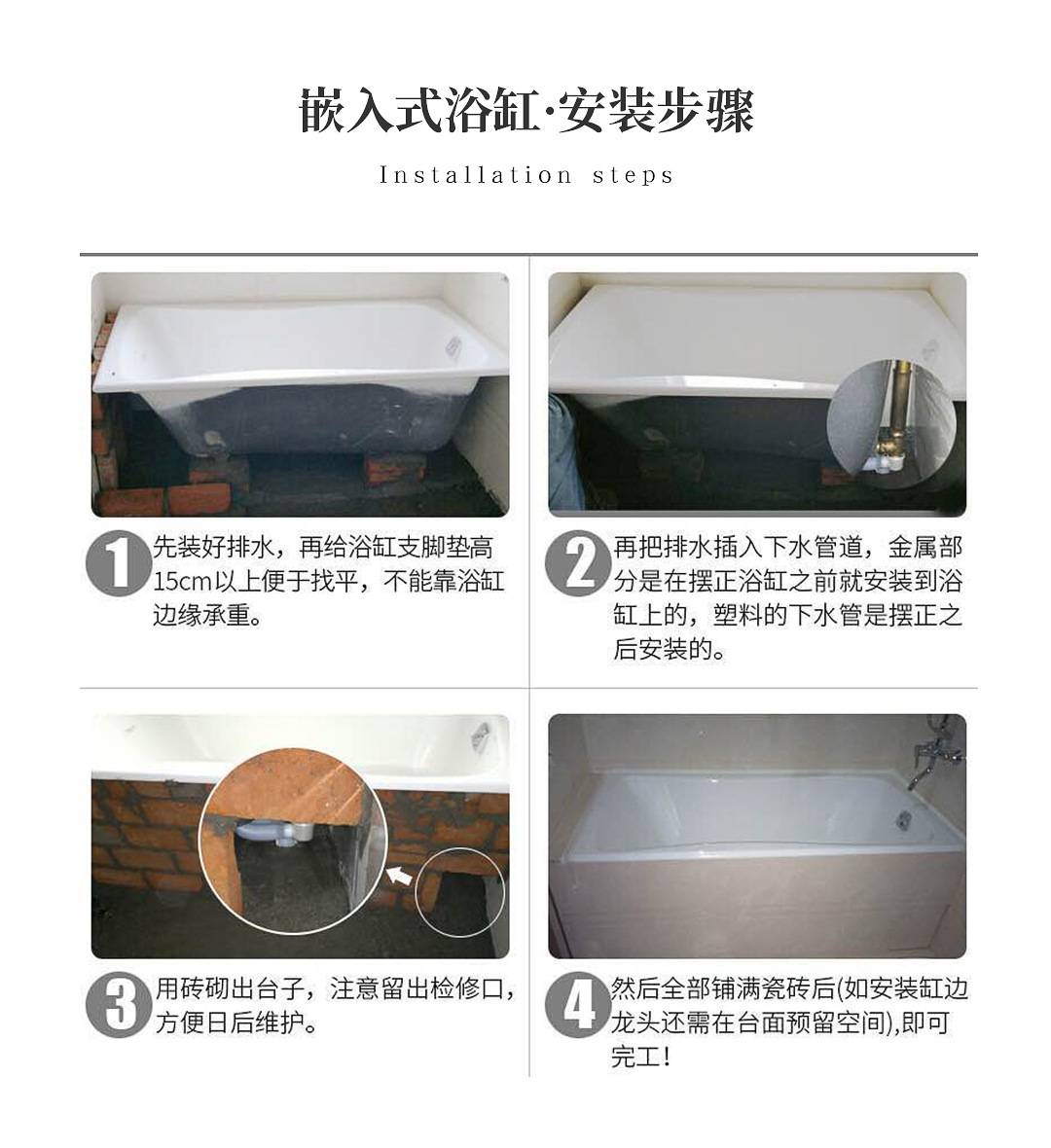 嵌入式浴缸·安装步骤

Installation steps

1 先装好排水，再给浴缸支脚垫高15cm以上便于找平，不能靠浴缸边缘承重。

2 再把排水插入下水管道，金属部分是在摆正浴缸之前就安装到浴缸上的，塑料的下水管是摆正之后安装的。

3 用砖砌出台子，注意留出检修口，方便日后维护。

4 然后全部铺满瓷砖后(如安装缸边龙头还需在台面预留空间),即可完工！