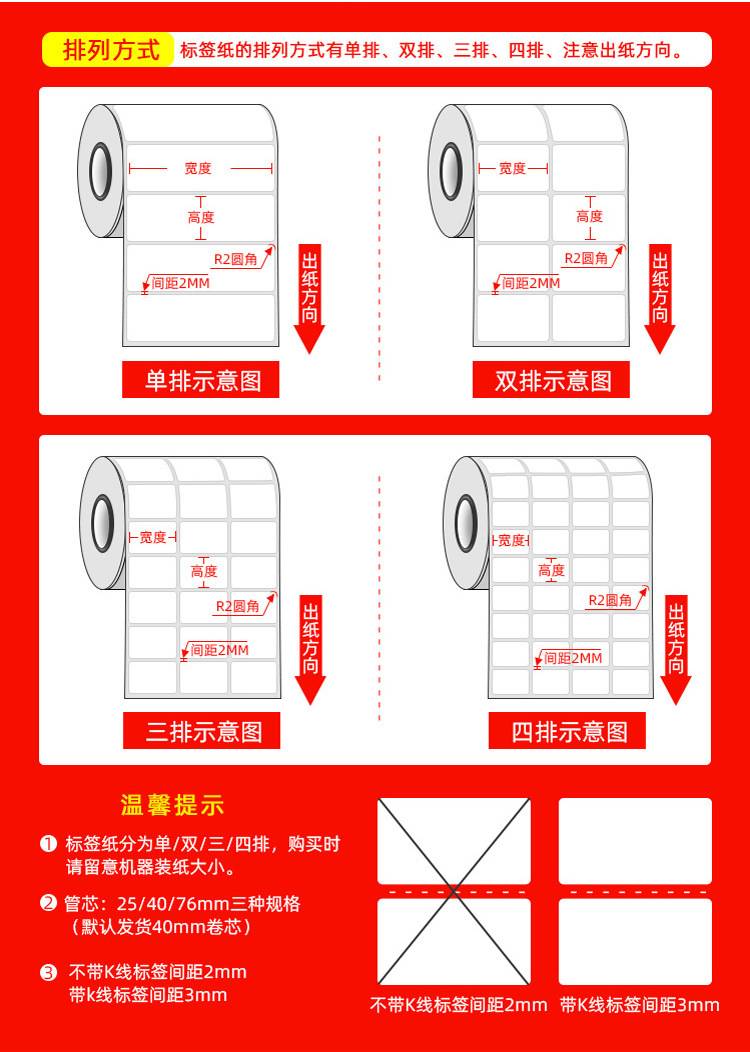 排列方式 标签纸的排列方式有单排、双排、三排、四排、注意出纸方向。

宽度
高度
R2圆角
间距2MM
出纸方向
单排示意图

宽度
高度
R2圆角
间距2MM
出纸方向
双排示意图

宽度
高度
R2圆角
间距2MM
出纸方向
三排示意图

宽度
高度
R2圆角
间距2MM
出纸方向
四排示意图

温馨提示

❶ 标签纸分为单/双/三/四排，购买时请留意机器装纸大小。

❷ 管芯：25/40/76mm三种规格（默认发货40mm卷芯）

❸ 不带K线标签间距2mm
带k线标签间距3mm

不带K线标签间距2mm 带K线标签间距3mm