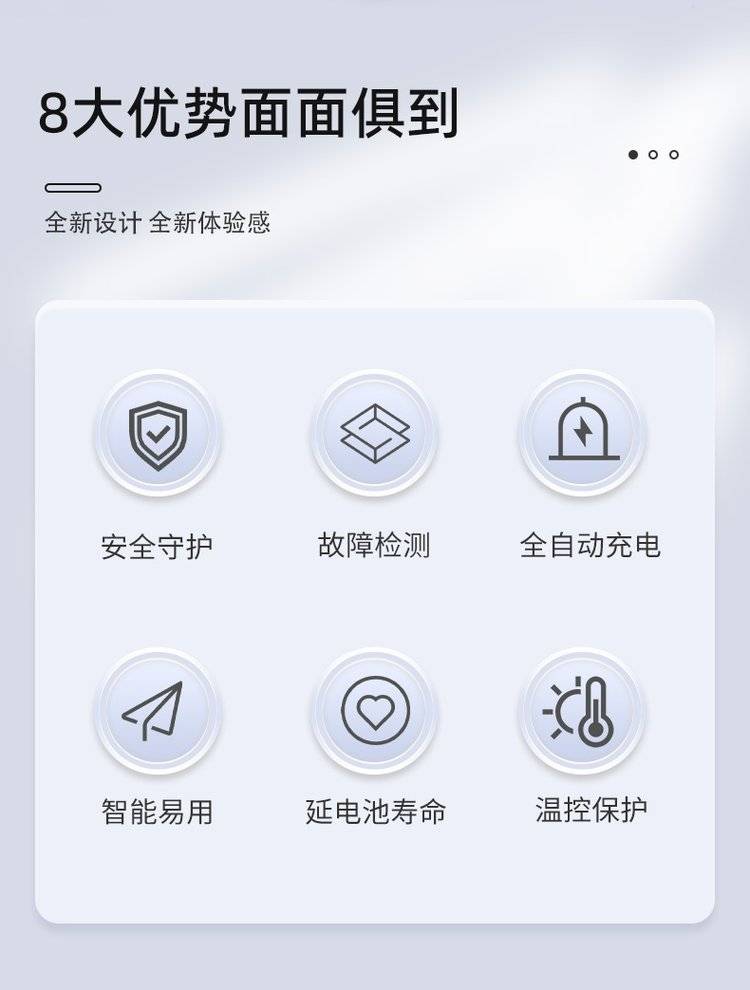 8大优势面面俱到

全新设计 全新体验感

安全守护

故障检测

全自动充电

智能易用

延电池寿命

温控保护