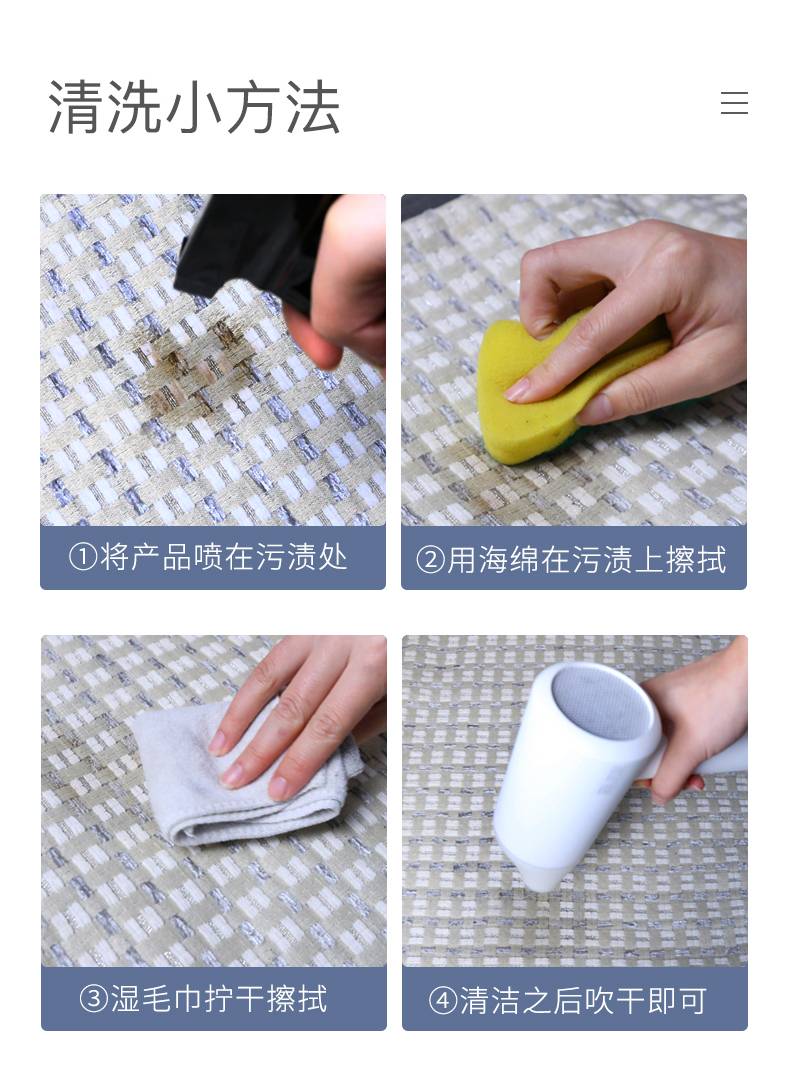 清洗小方法

①将产品喷在污渍处

②用海绵在污渍上擦拭

③湿毛巾拧干擦拭

④清洁之后吹干即可