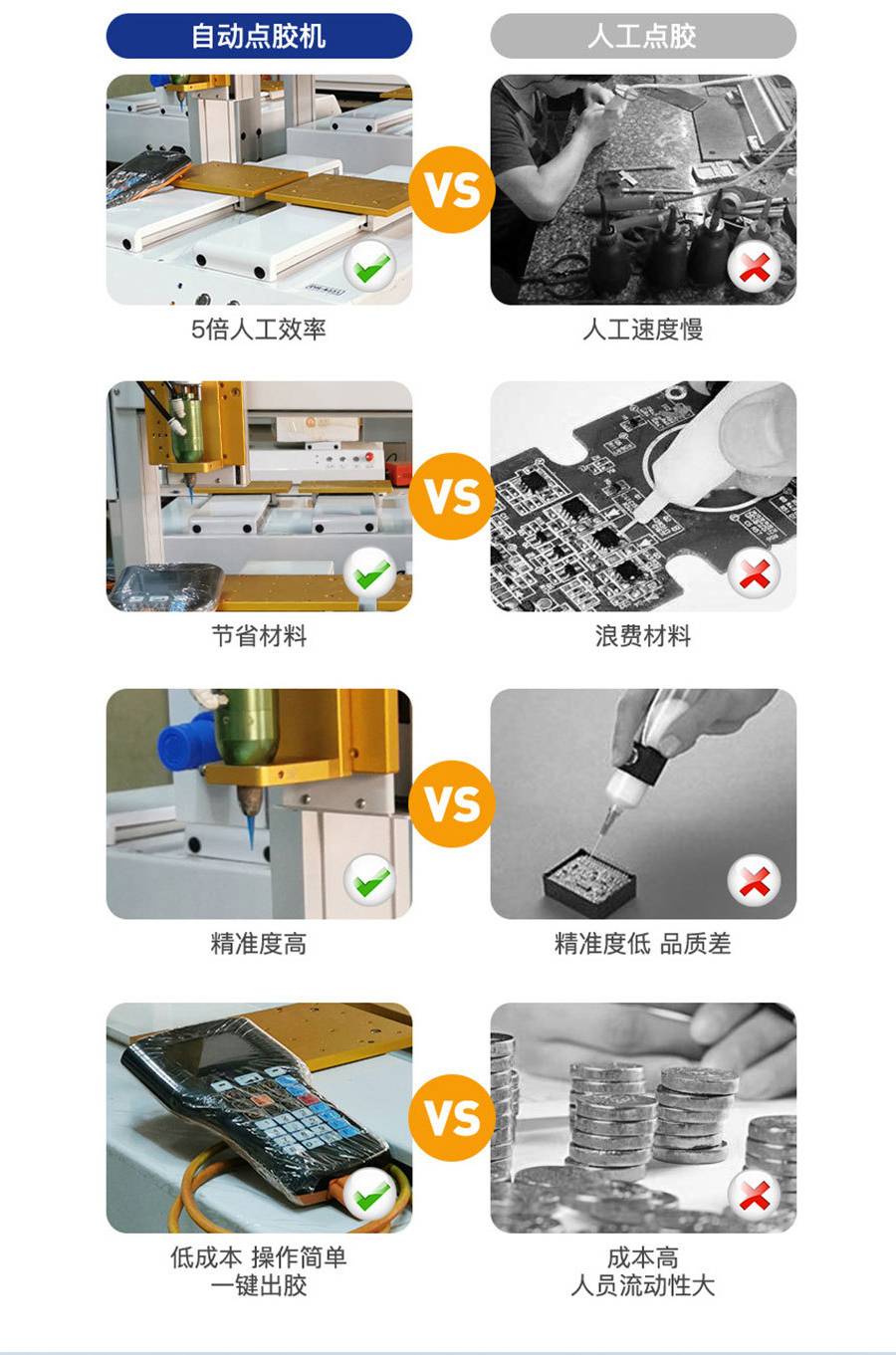 自动点胶机

人工点胶

VS

5倍人工效率

人工速度慢

VS

节省材料

浪费材料

VS

精准度高

精准度低 品质差

VS

低成本 操作简单
一键出胶

成本高
人员流动性大