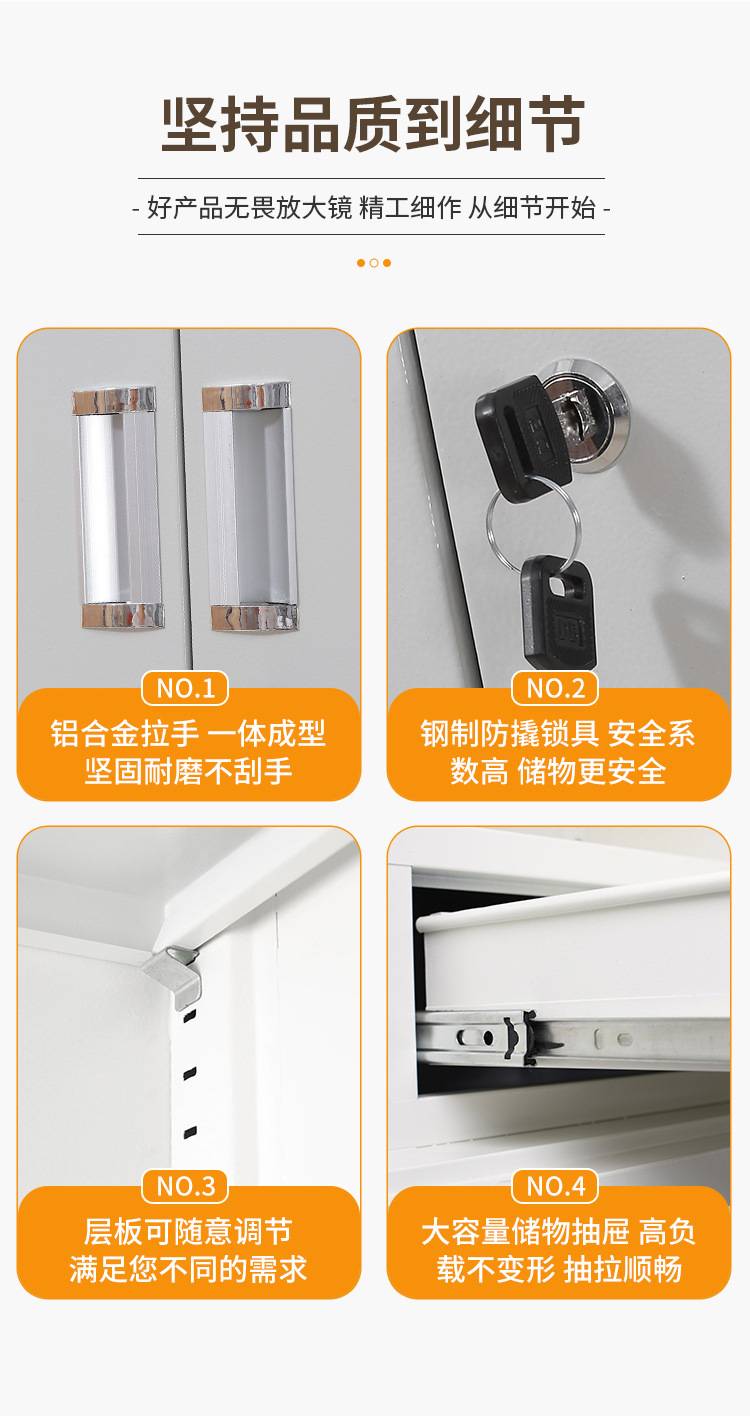 坚持品质到细节

- 好产品无畏放大镜 精工细作 从细节开始 -

NO.1
铝合金拉手 一体成型
坚固耐磨不刮手

NO.2
钢制防撬锁具 安全系数高 储物更安全

NO.3
层板可随意调节
满足您不同的需求

NO.4
大容量储物抽屉 高负载不变形 抽拉顺畅