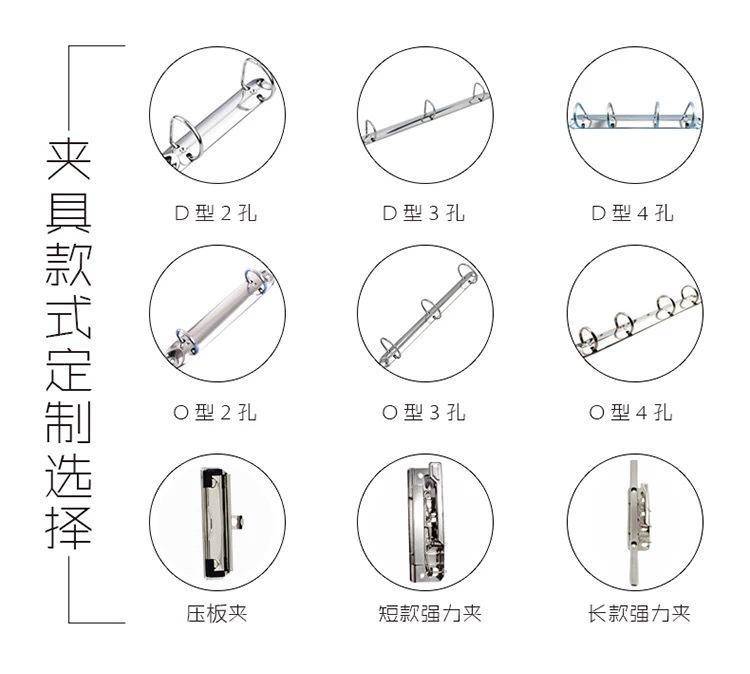 夹具款式定制选择

D 型 2 孔

D 型 3 孔

D 型 4 孔

O 型 2 孔

O 型 3 孔

O 型 4 孔

压板夹

短款强力夹

长款强力夹