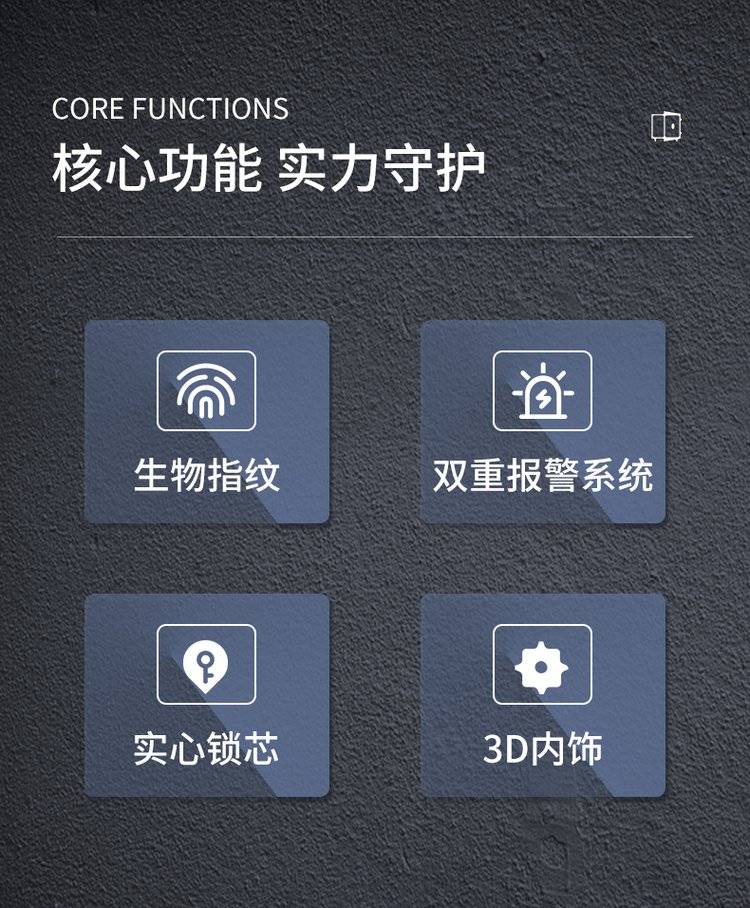 CORE FUNCTIONS
核心功能 实力守护

生物指纹

双重报警系统

实心锁芯

3D内饰