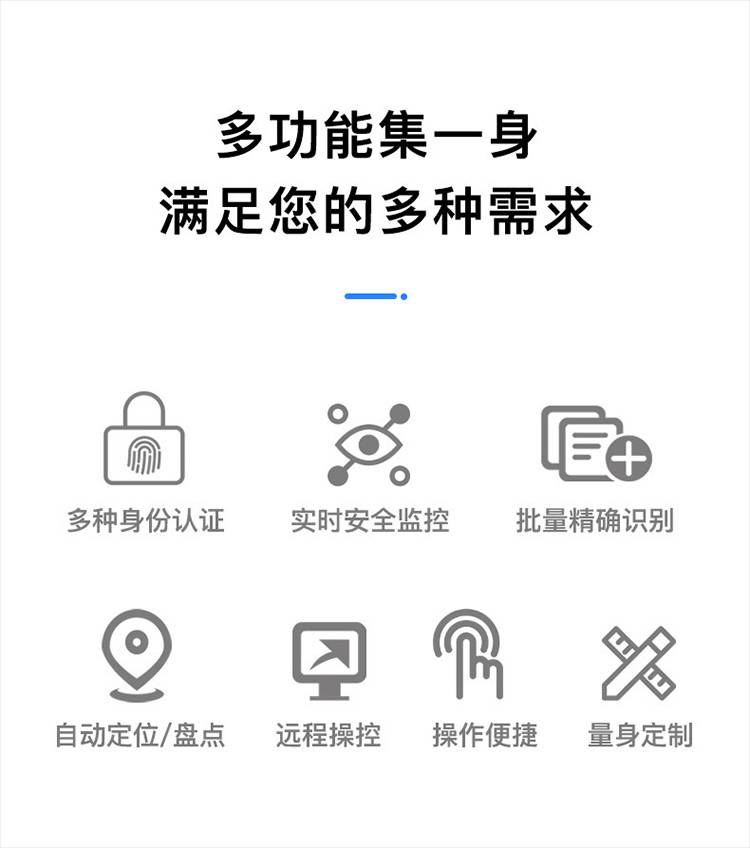 多功能集一身
满足您的多种需求

多种身份认证 实时安全监控 批量精确识别

自动定位/盘点 远程操控 操作便捷 量身定制