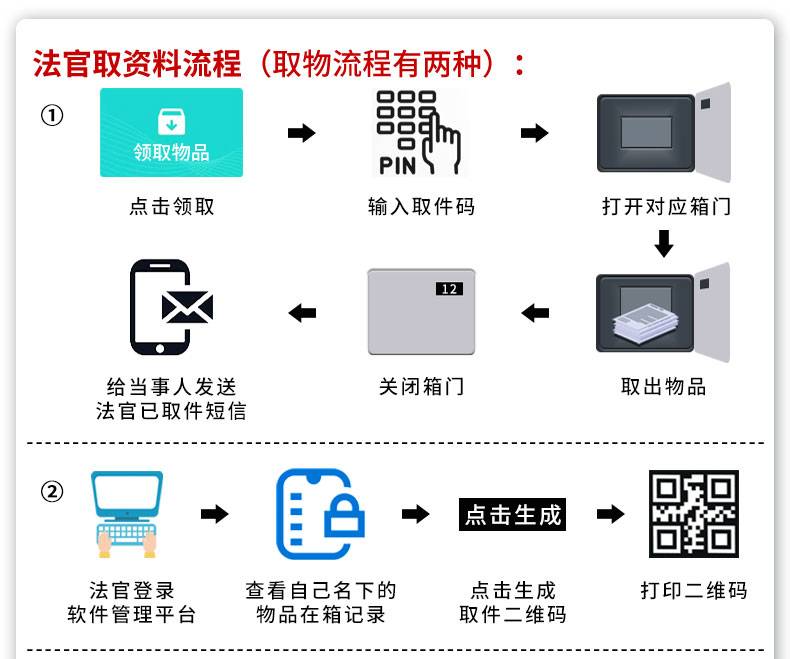 法官取资料流程（取物流程有两种）：

①

领取物品

点击领取

PIN

输入取件码

打开对应箱门

取出物品

12

关闭箱门

给当事人发送法官已取件短信

②

法官登录软件管理平台

查看自己名下的物品在箱记录

点击生成

点击生成取件二维码

打印二维码