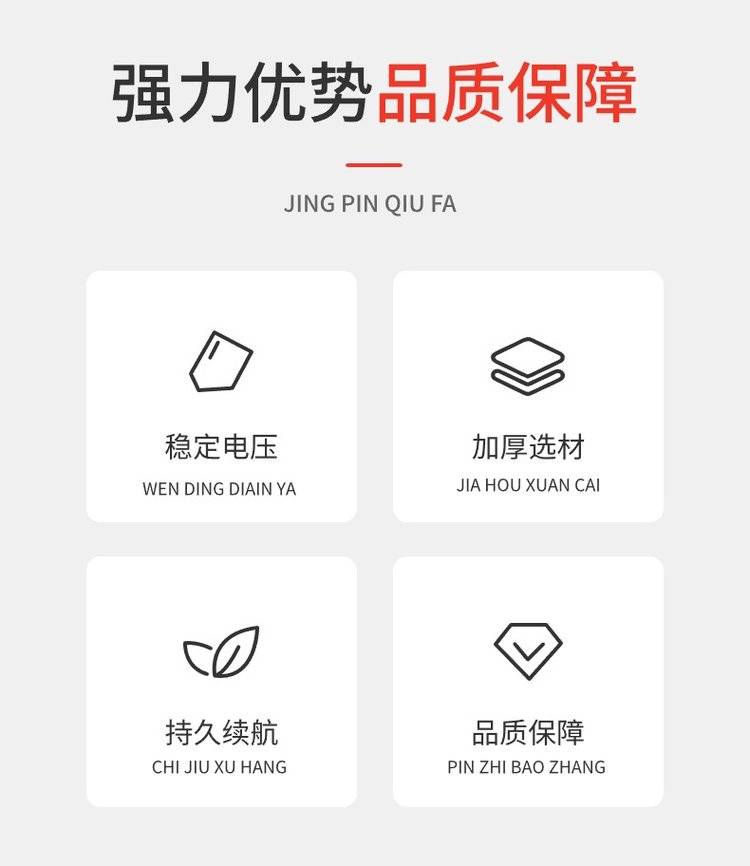 强力优势品质保障

JING PIN QIU FA

稳定电压
WEN DING DIAIN YA

加厚选材
JIA HOU XUAN CAI

持久续航
CHI JIU XU HANG

品质保障
PIN ZHI BAO ZHANG