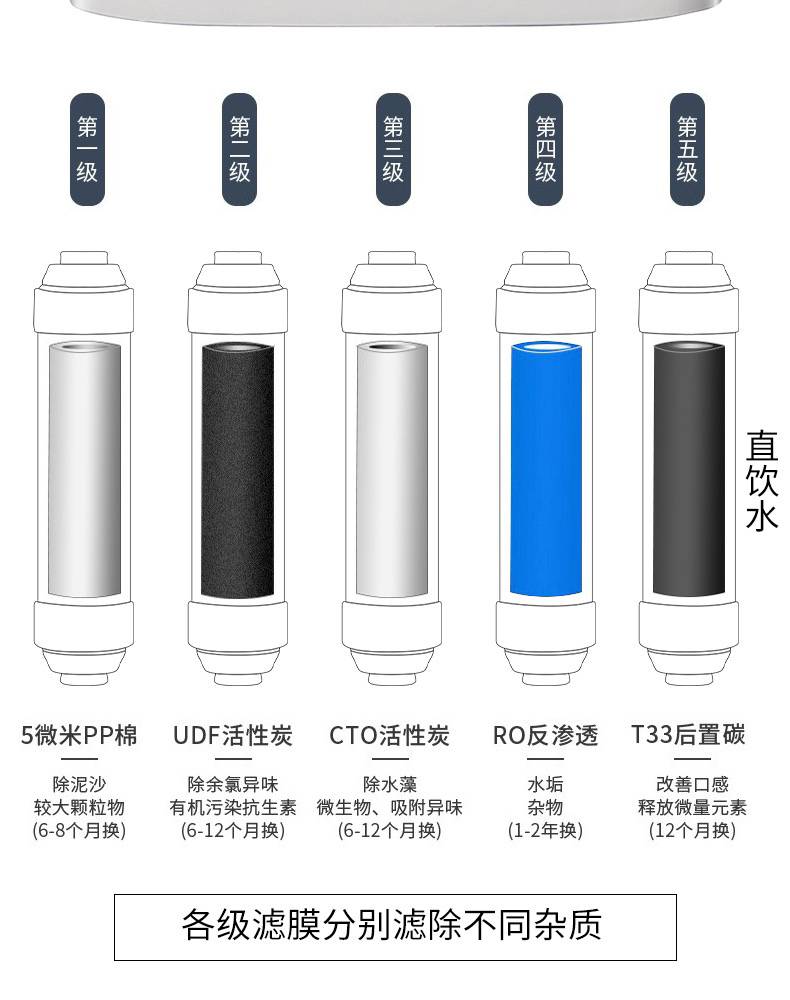 第一级

第二级

第三级

第四级

第五级

直饮水

5微米PP棉
除泥沙
较大颗粒物
(6-8个月换)

UDF活性炭
除余氯异味
有机污染抗生素
(6-12个月换)

CTO活性炭
除水藻
微生物、吸附异味
(6-12个月换)

RO反渗透
水垢
杂物
(1-2年换)

T33后置碳
改善口感
释放微量元素
(12个月换)

各级滤膜分别滤除不同杂质