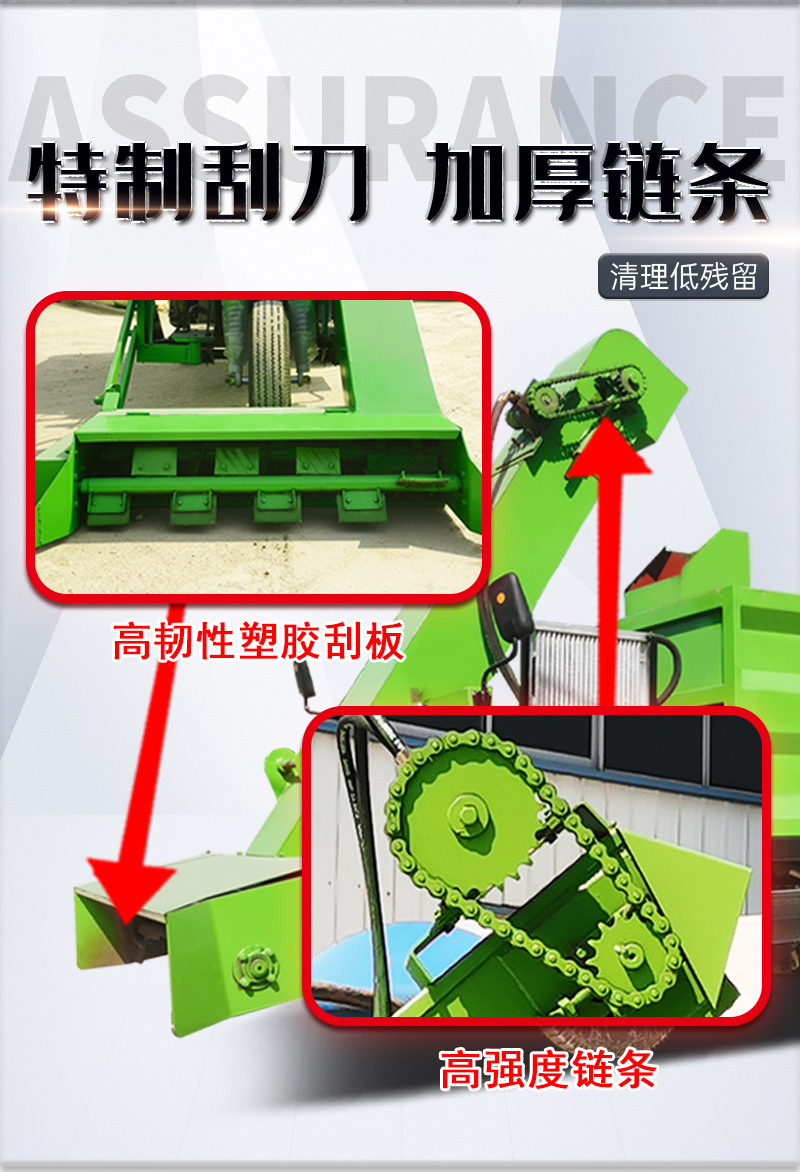 ASSURANCE

特制刮刀 加厚链条

清理低残留

高韧性塑胶刮板

高强度链条