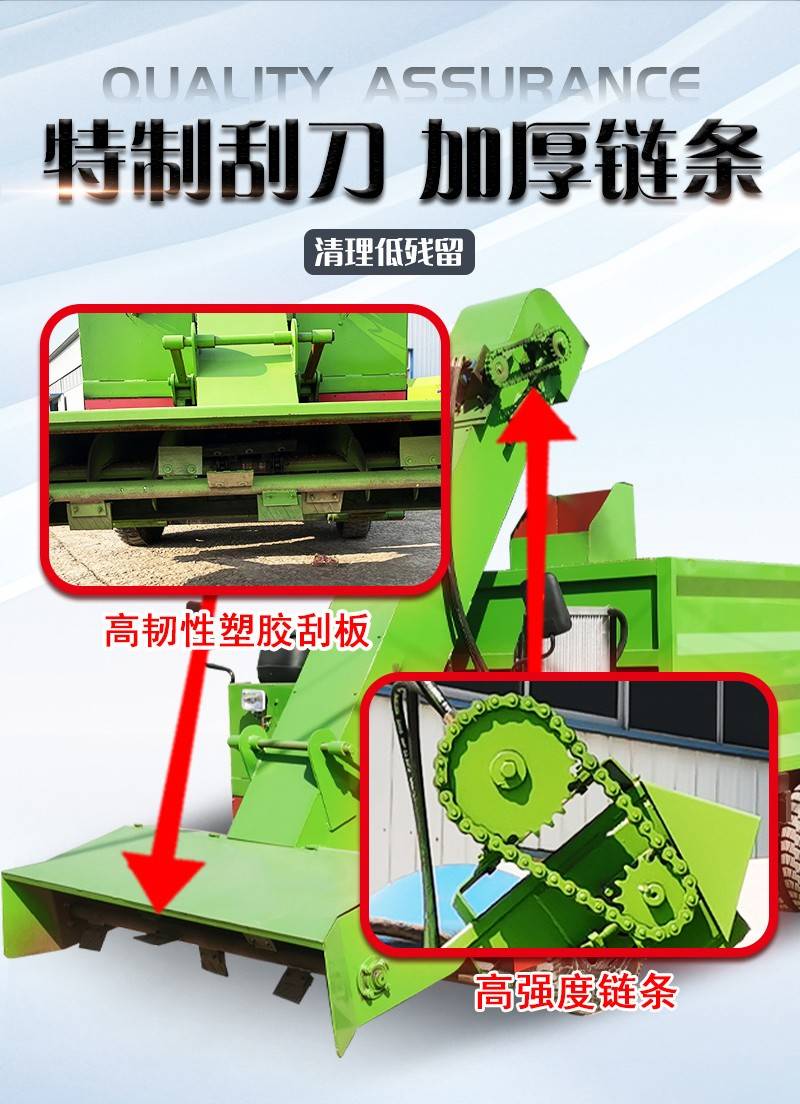 QUALITY ASSURANCE
特制刮刀 加厚链条
清理低残留

高韧性塑胶刮板

高强度链条