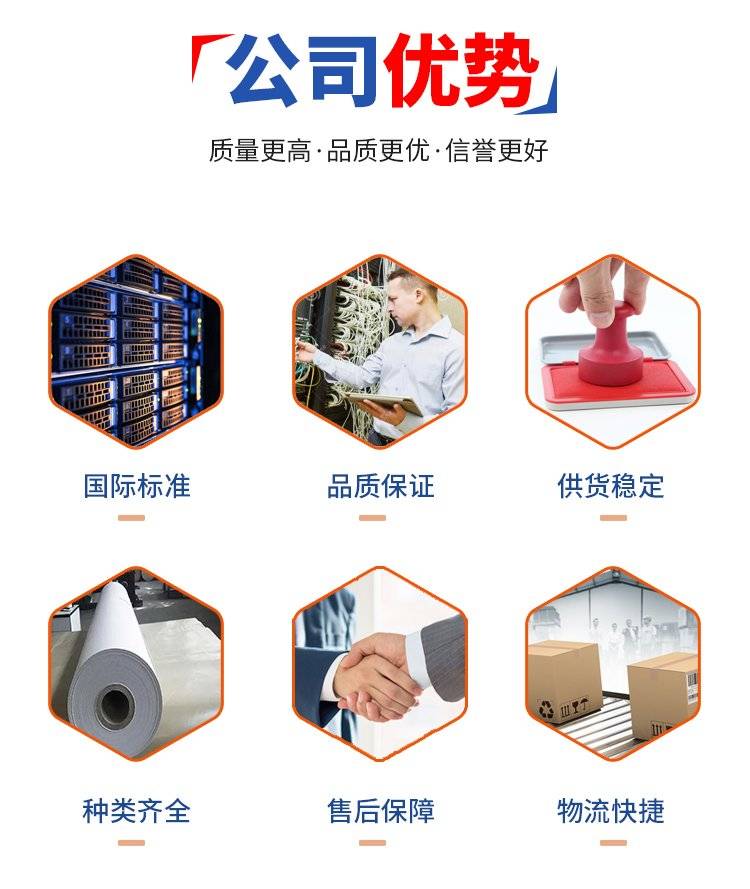 「公司优势」

质量更高·品质更优·信誉更好

国际标准

品质保证

供货稳定

种类齐全

售后保障

物流快捷