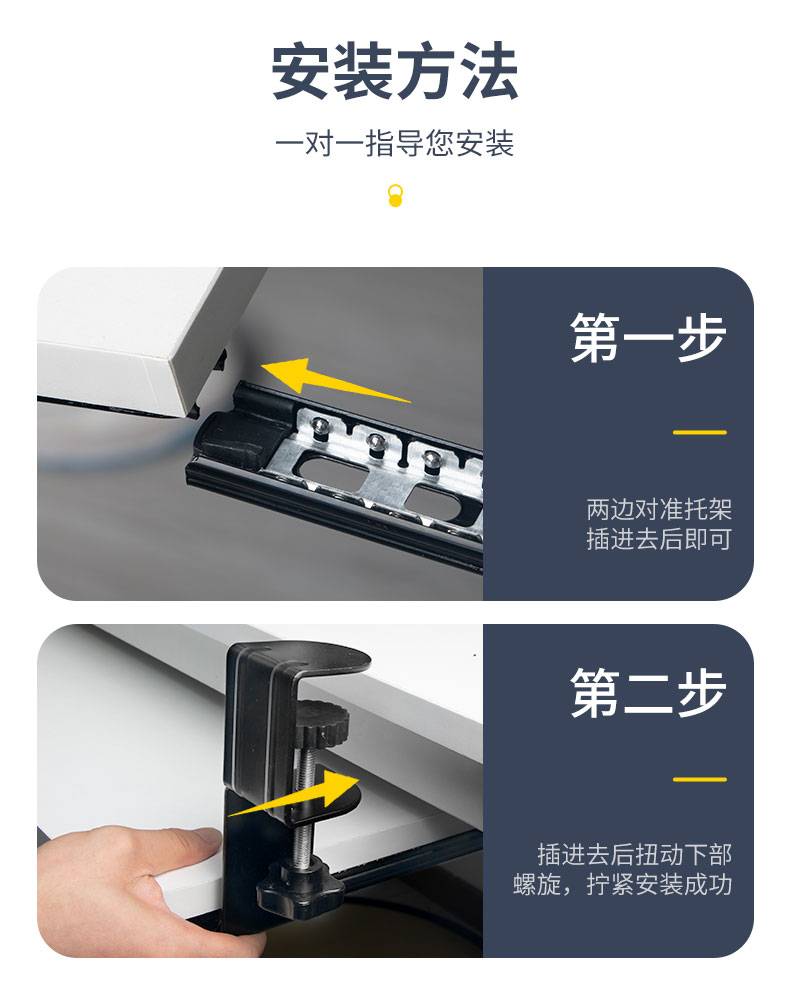 安装方法

一对一指导您安装

第一步

两边对准托架
插进去后即可

第二步

插进去后扭动下部
螺旋，拧紧安装成功