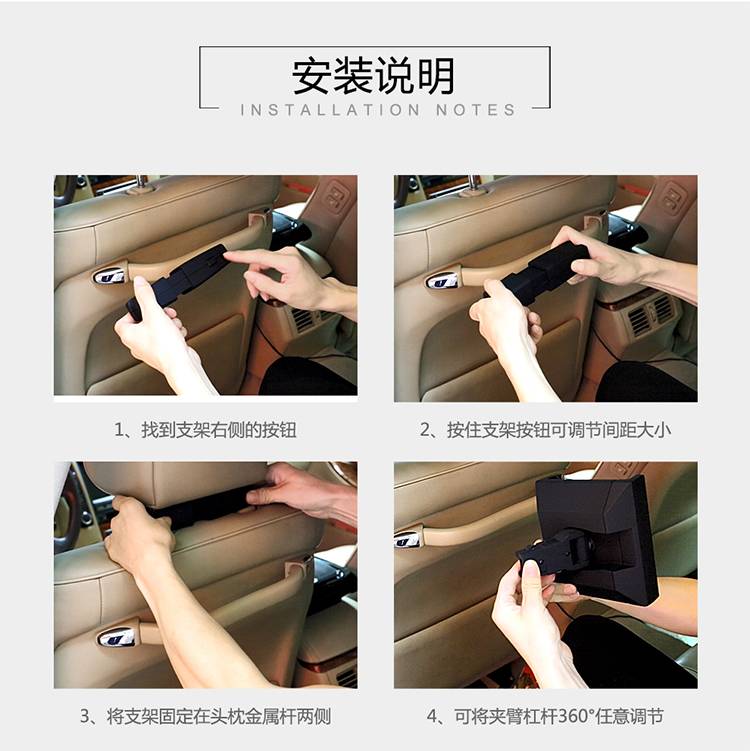 安装说明
INSTALLATION NOTES

1、找到支架右侧的按钮

2、按住支架按钮可调节间距大小

3、将支架固定在头枕金属杆两侧

4、可将夹臂杠杆360°任意调节