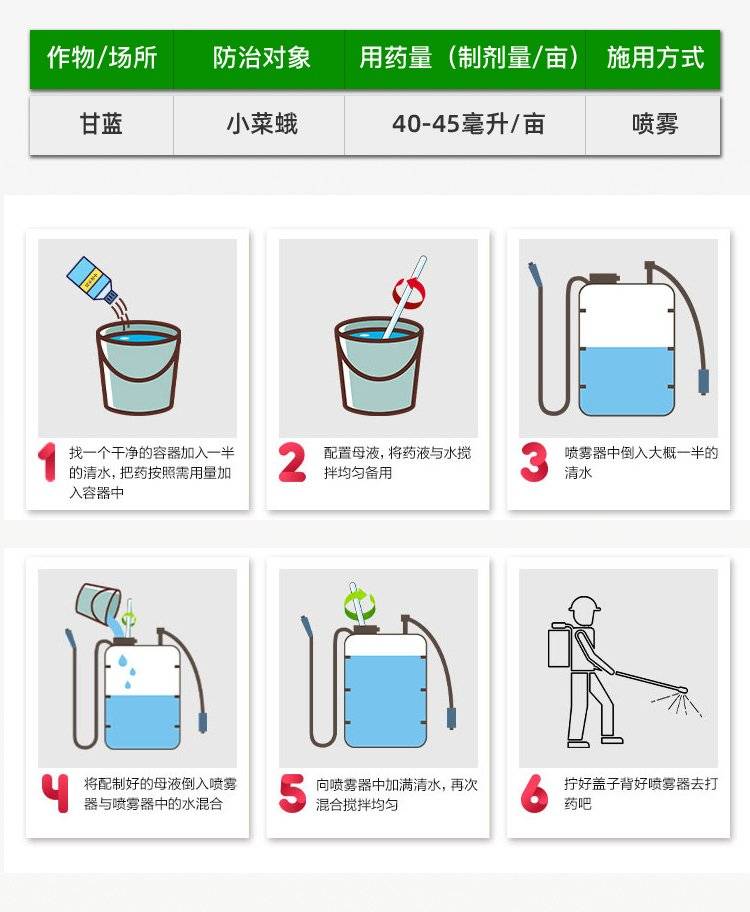 | 作物/场所 | 防治对象 | 用药量（制剂量/亩） | 施用方式 |
|---|---|---|---|
| 甘蓝 | 小菜蛾 | 40-45毫升/亩 | 喷雾 |

1 找一个干净的容器加入一半的清水，把药按照需用量加入容器中

2 配置母液，将药液与水搅拌均匀备用

3 喷雾器中倒入大概一半的清水

4 将配制好的母液倒入喷雾器与喷雾器中的水混合

5 向喷雾器中加满清水，再次混合搅拌均匀

6 拧好盖子背好喷雾器去打药吧