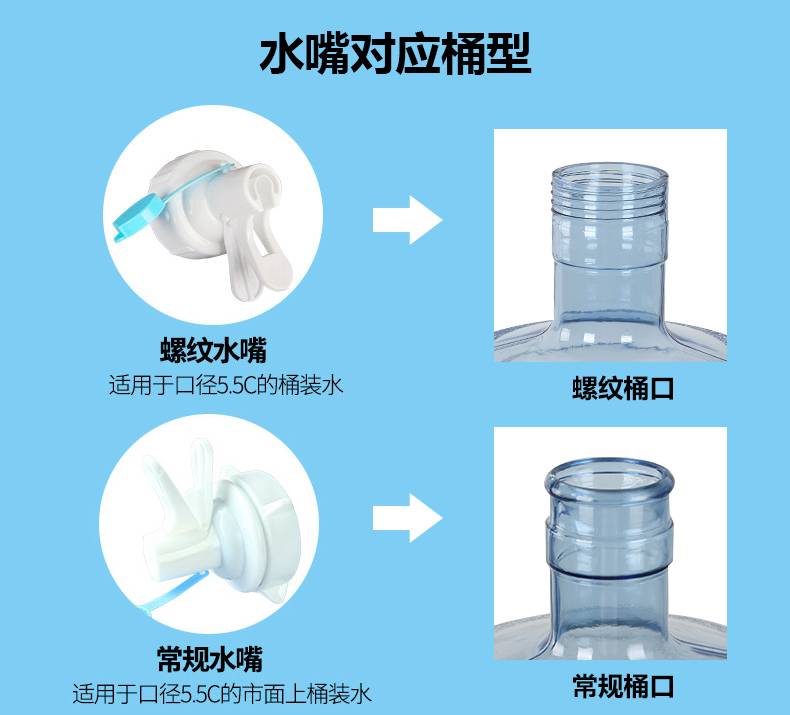 水嘴对应桶型

螺纹水嘴
适用于口径5.5C的桶装水

螺纹桶口

常规水嘴
适用于口径5.5C的市面上桶装水

常规桶口