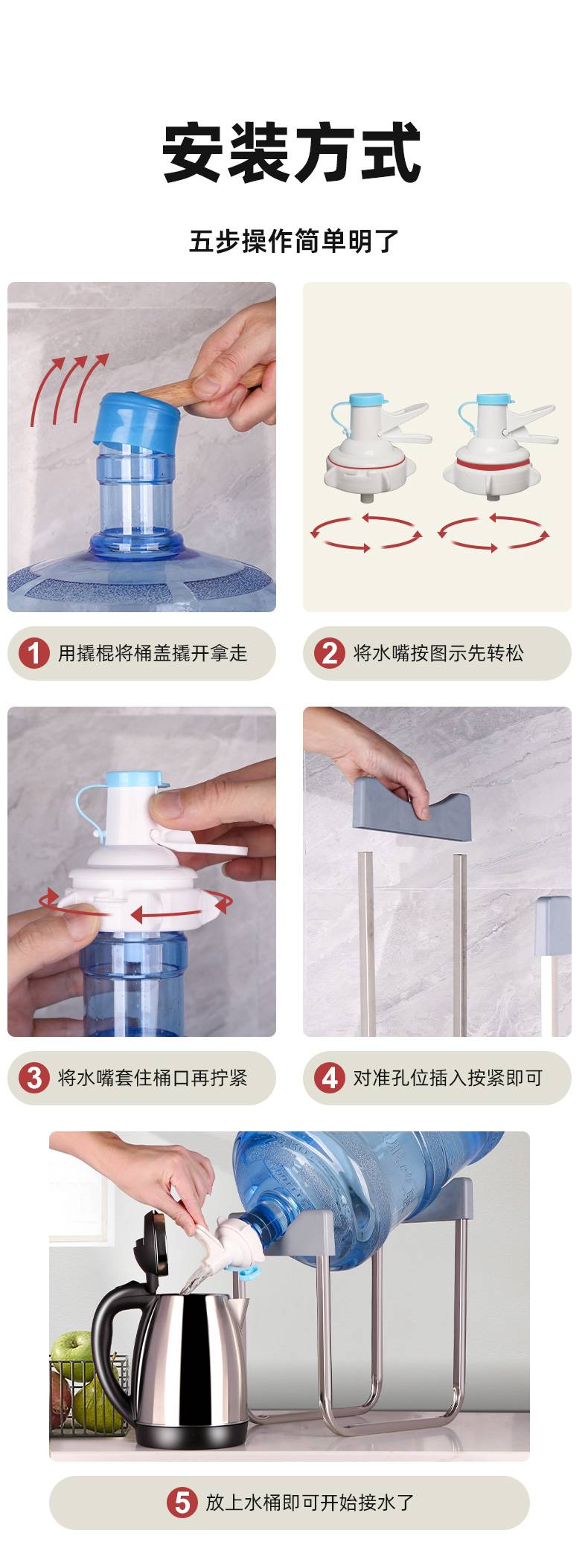 安装方式

五步操作简单明了

1 用撬棍将桶盖撬开拿走

2 将水嘴按图示先转松

3 将水嘴套住桶口再拧紧

4 对准孔位插入按紧即可

5 放上水桶即可开始接水了