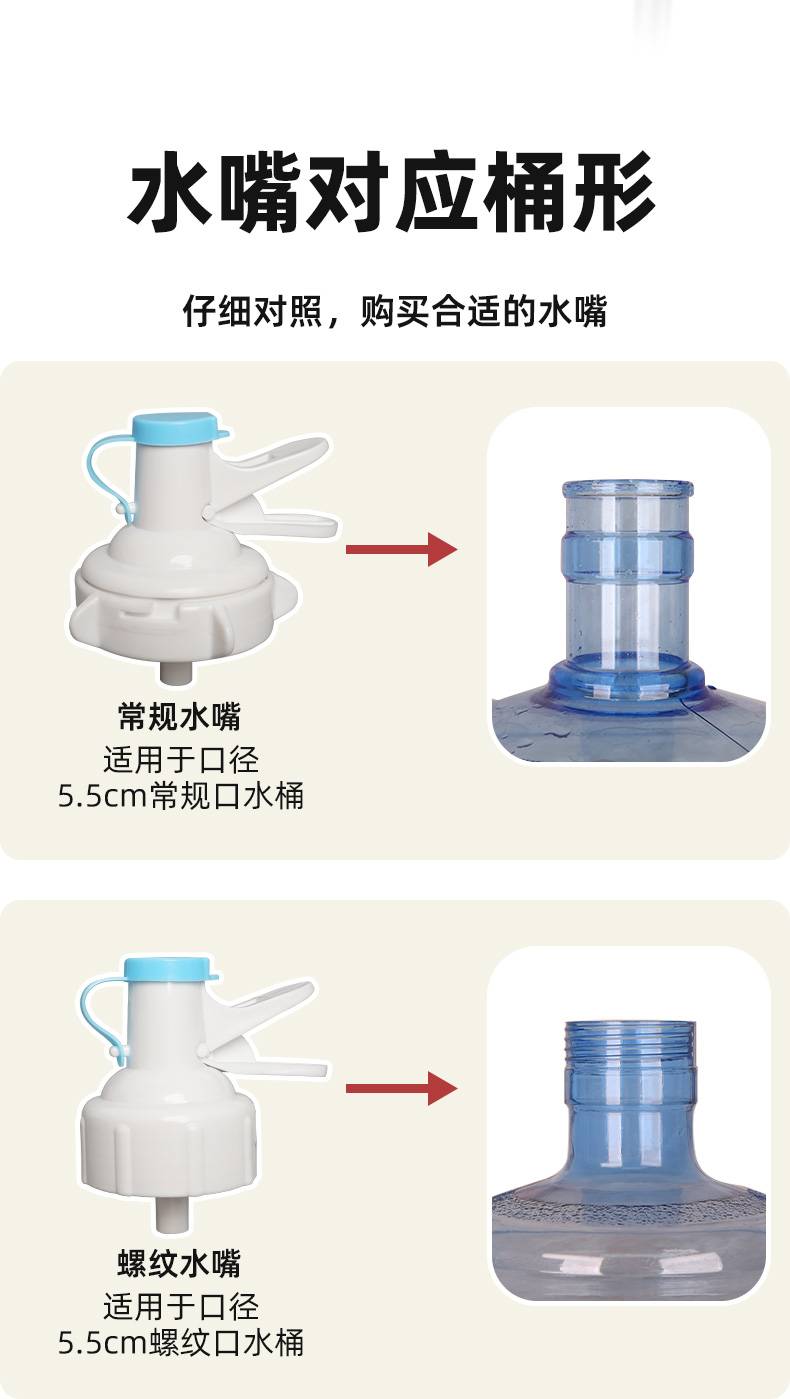 水嘴对应桶形

仔细对照，购买合适的水嘴

常规水嘴
适用于口径
5.5cm常规口水桶

螺纹水嘴
适用于口径
5.5cm螺纹口水桶