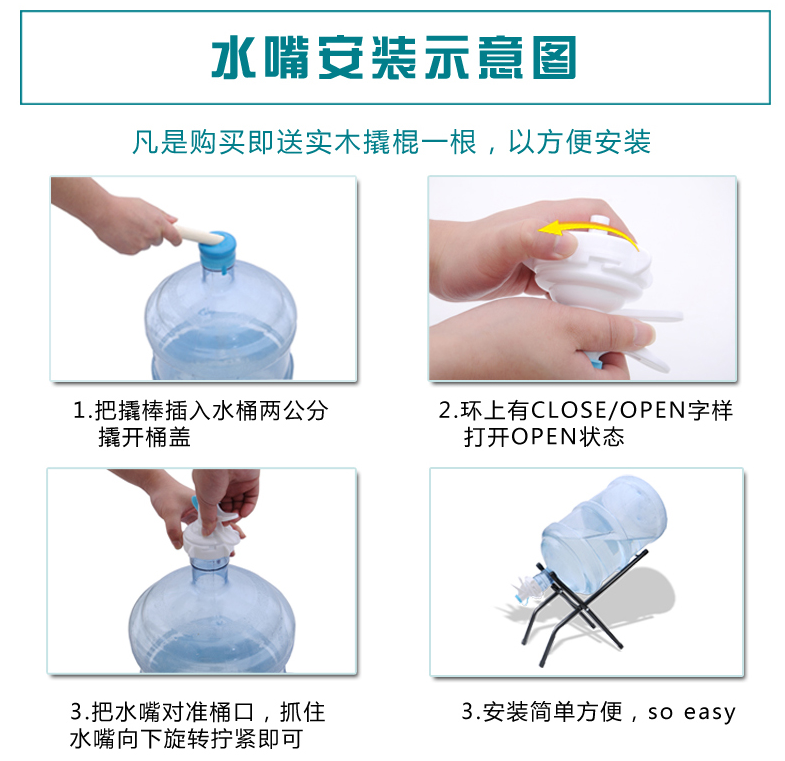 水嘴安装示意图

凡是购买即送实木撬棍一根，以方便安装

1.把撬棒插入水桶两公分撬开桶盖

2.环上有CLOSE/OPEN字样打开OPEN状态

3.把水嘴对准桶口，抓住水嘴向下旋转拧紧即可

3.安装简单方便，so easy