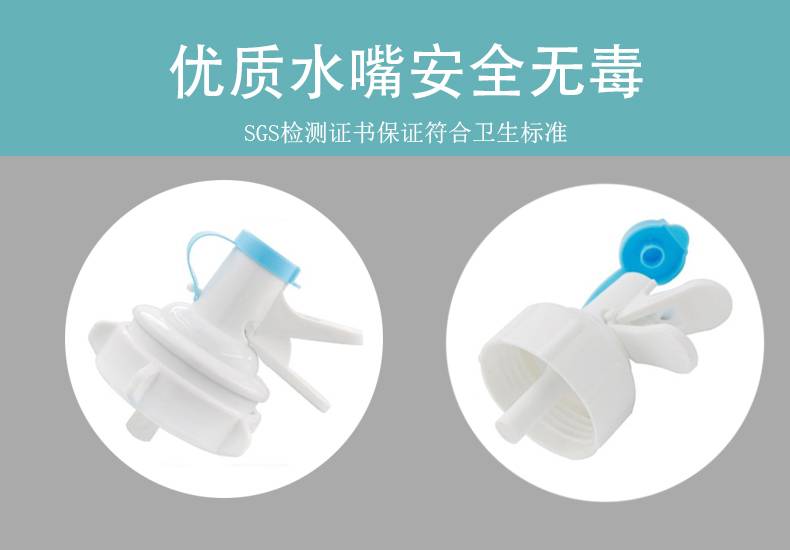 优质水嘴安全无毒

SGS检测证书保证符合卫生标准