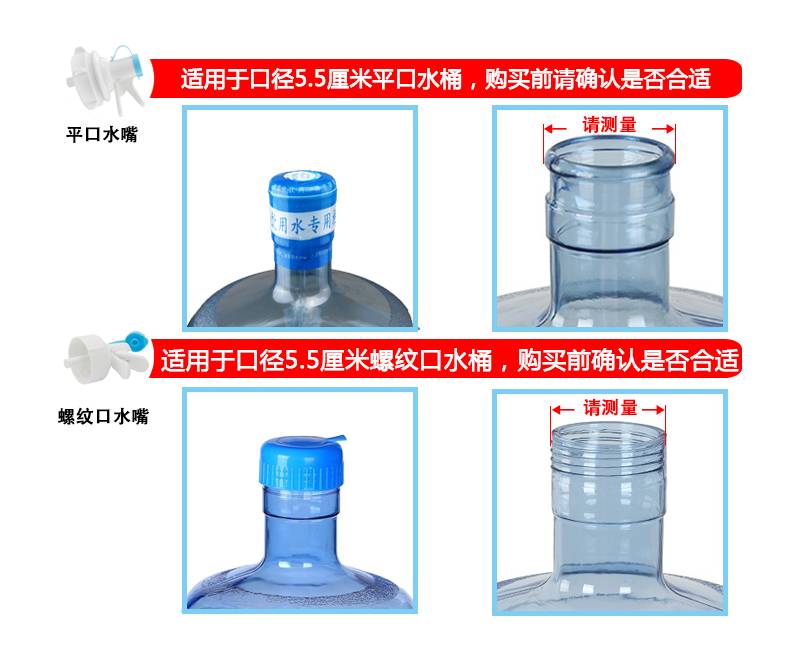 适用于口径5.5厘米平口水桶，购买前请确认是否合适

平口水嘴

饮用水专用

请测量

适用于口径5.5厘米螺纹口水桶，购买前确认是否合适

螺纹口水嘴

请测量