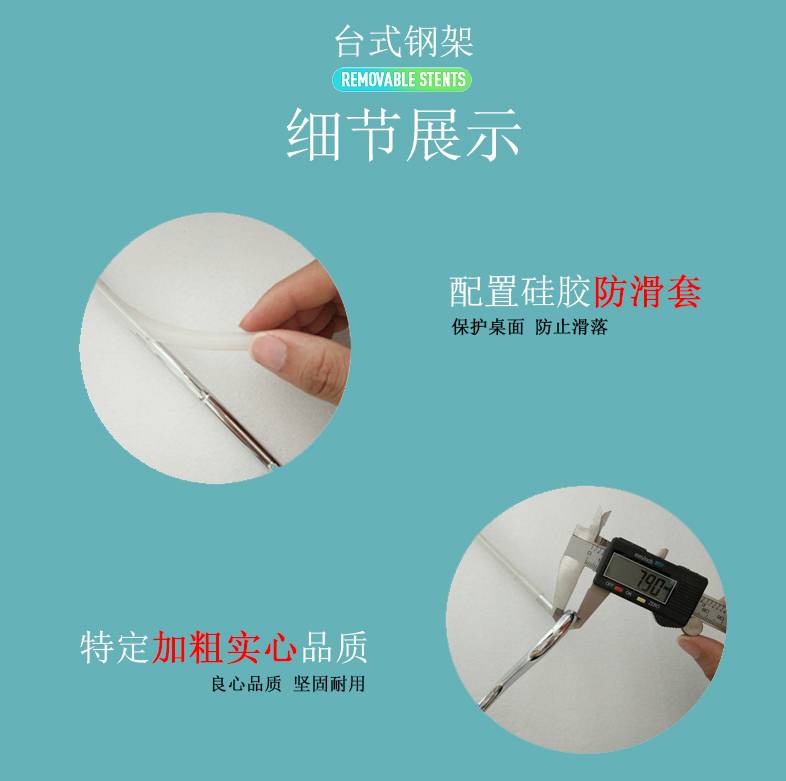 台式钢架
REMOVABLE STENTS
细节展示

配置硅胶防滑套
保护桌面 防止滑落

7.90

特定加粗实心品质
良心品质 坚固耐用