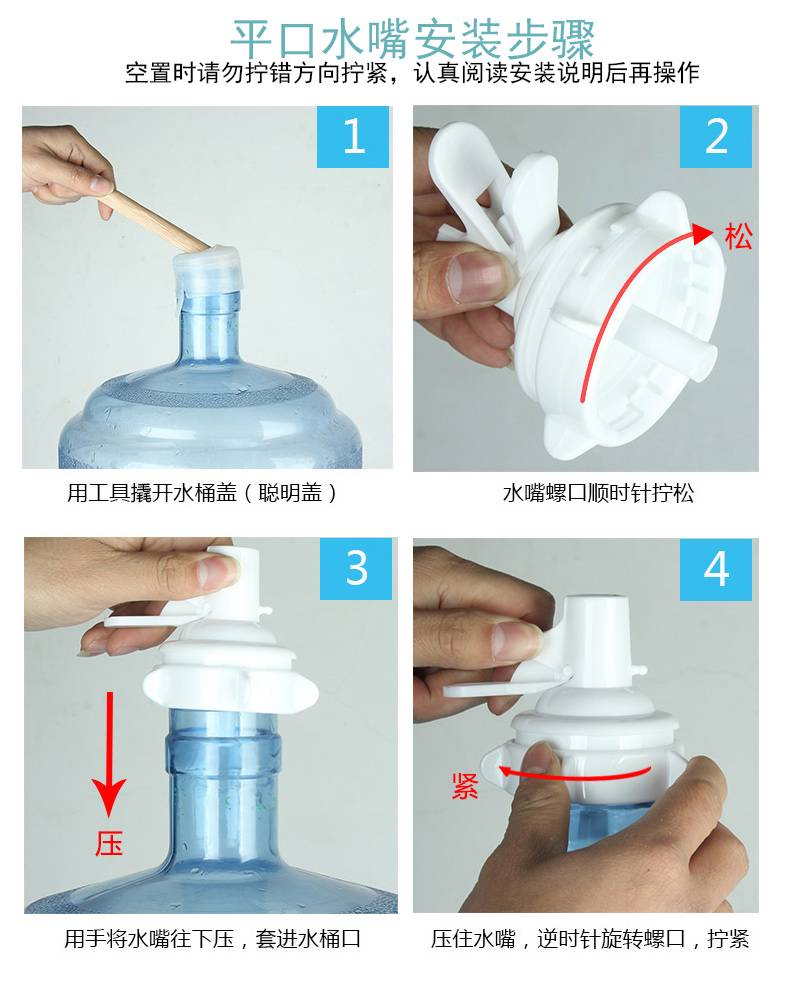 平口水嘴安装步骤

空置时请勿拧错方向拧紧，认真阅读安装说明后再操作

1

用工具撬开水桶盖（聪明盖）

2

松

水嘴螺口顺时针拧松

3

压

用手将水嘴往下压，套进水桶口

4

紧

压住水嘴，逆时针旋转螺口，拧紧