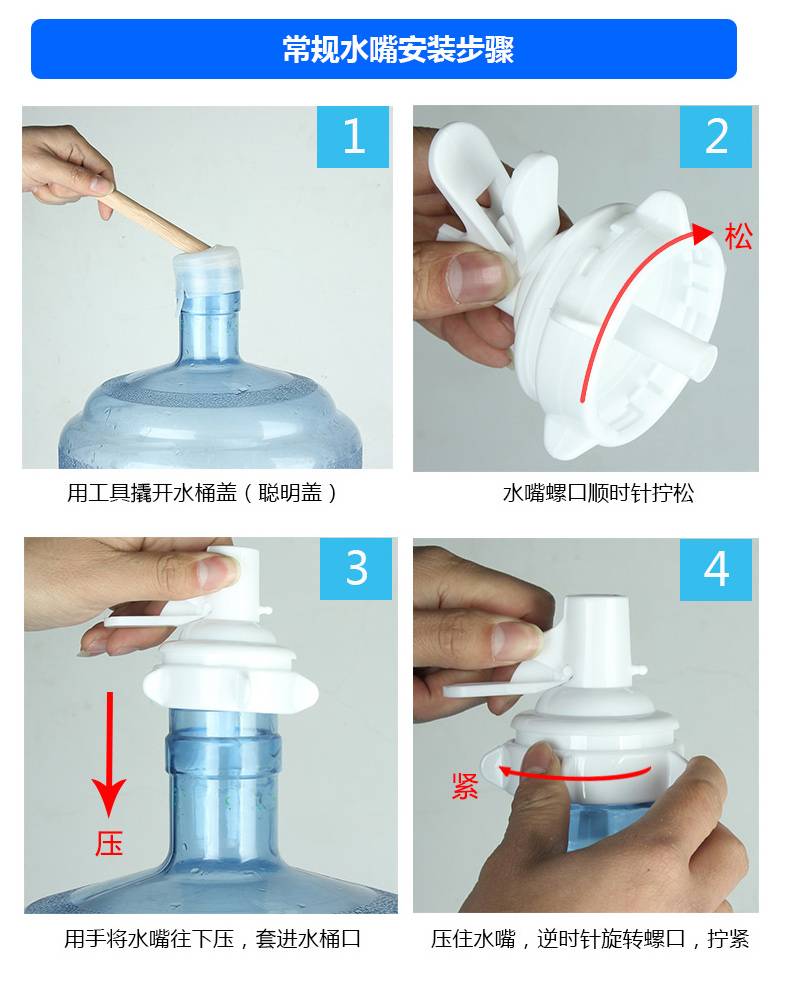 常规水嘴安装步骤

1

用工具撬开水桶盖（聪明盖）

2

松

水嘴螺口顺时针拧松

3

压

用手将水嘴往下压，套进水桶口

4

紧

压住水嘴，逆时针旋转螺口，拧紧