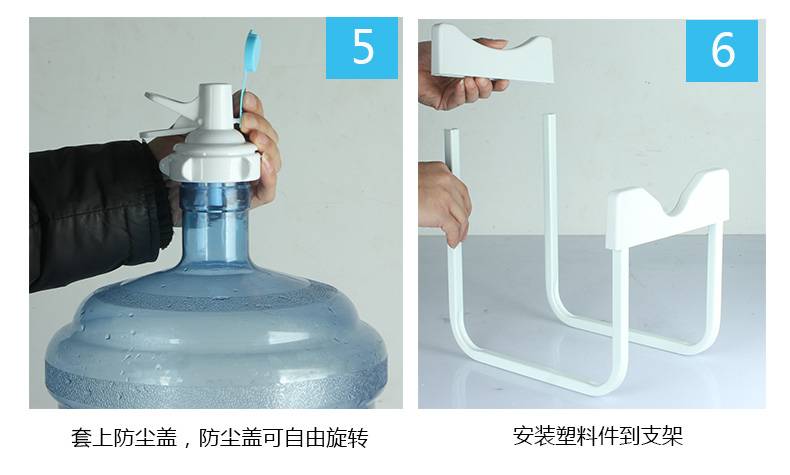 5

套上防尘盖，防尘盖可自由旋转

6

安装塑料件到支架