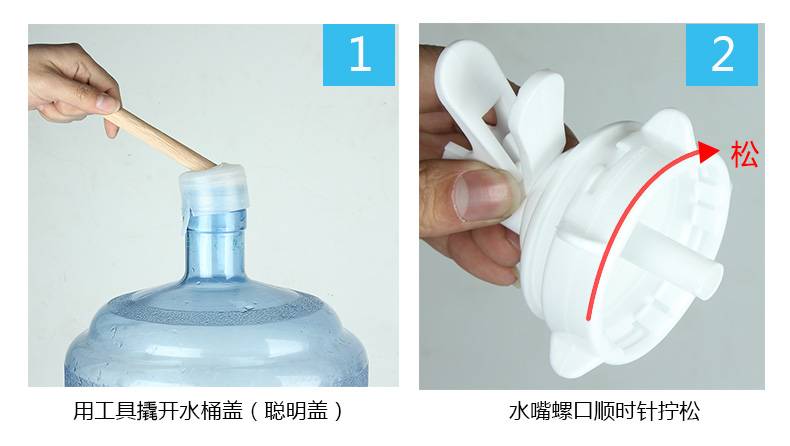 1

用工具撬开水桶盖（聪明盖）

2

松

水嘴螺口顺时针拧松