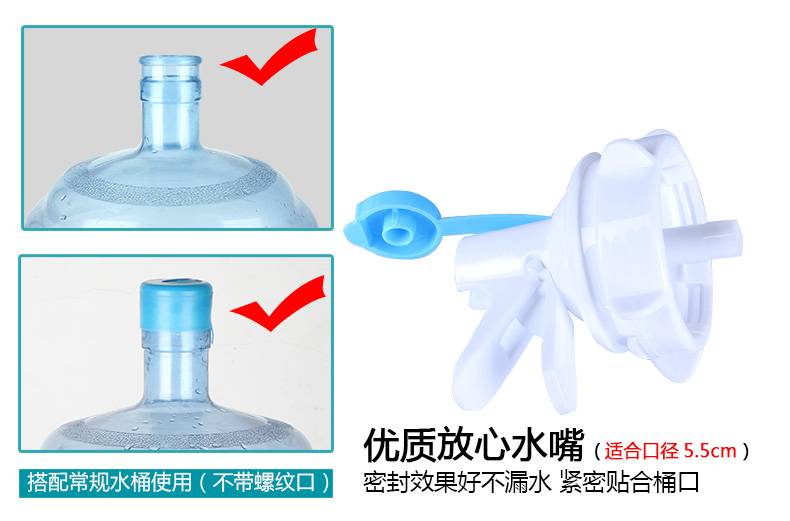 搭配常规水桶使用（不带螺纹口）

优质放心水嘴（适合口径 5.5cm）
密封效果好不漏水 紧密贴合桶口